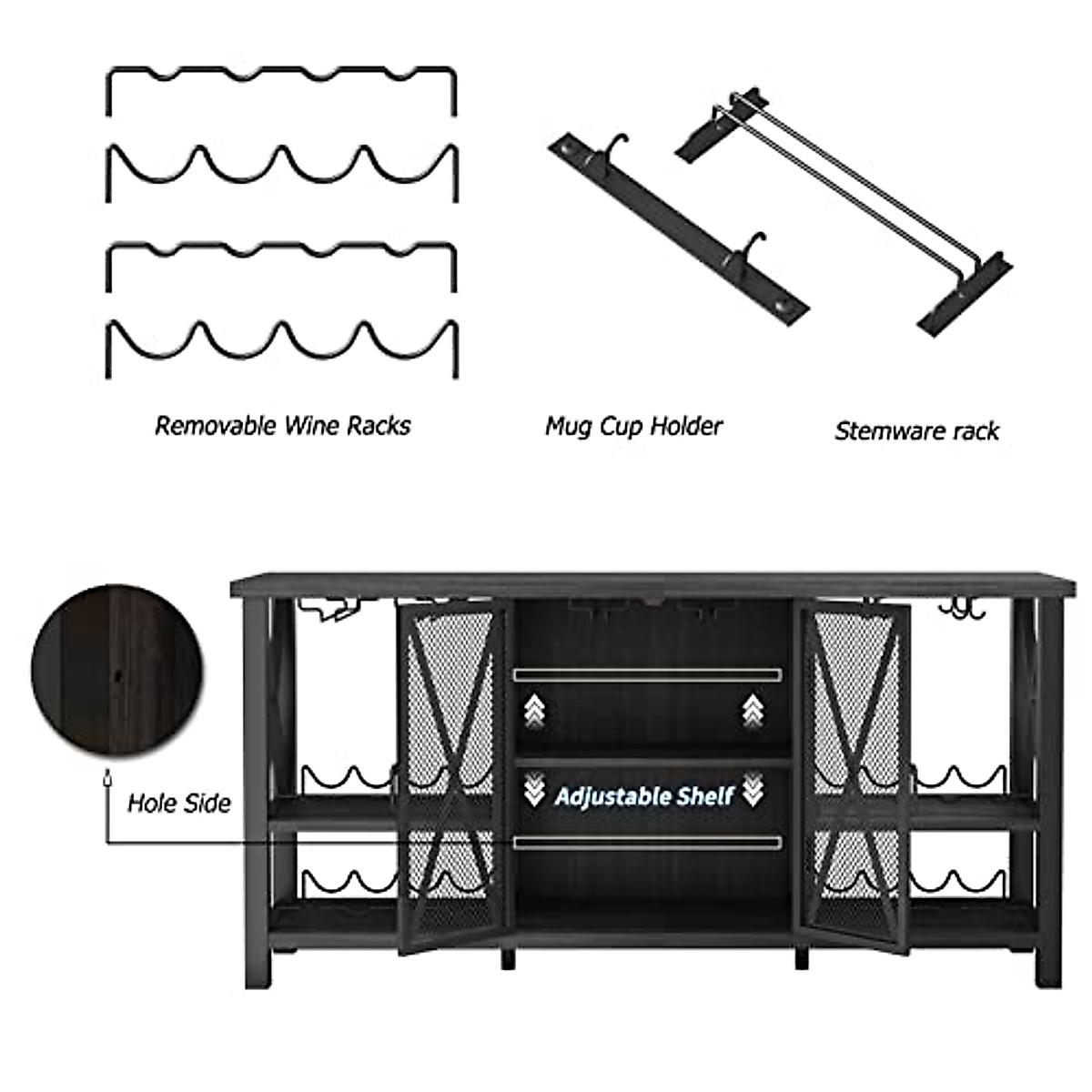 Removable Wine Racks

Mug Cup Holder

Stemware rack

Hole Side

Adjustable Shelf