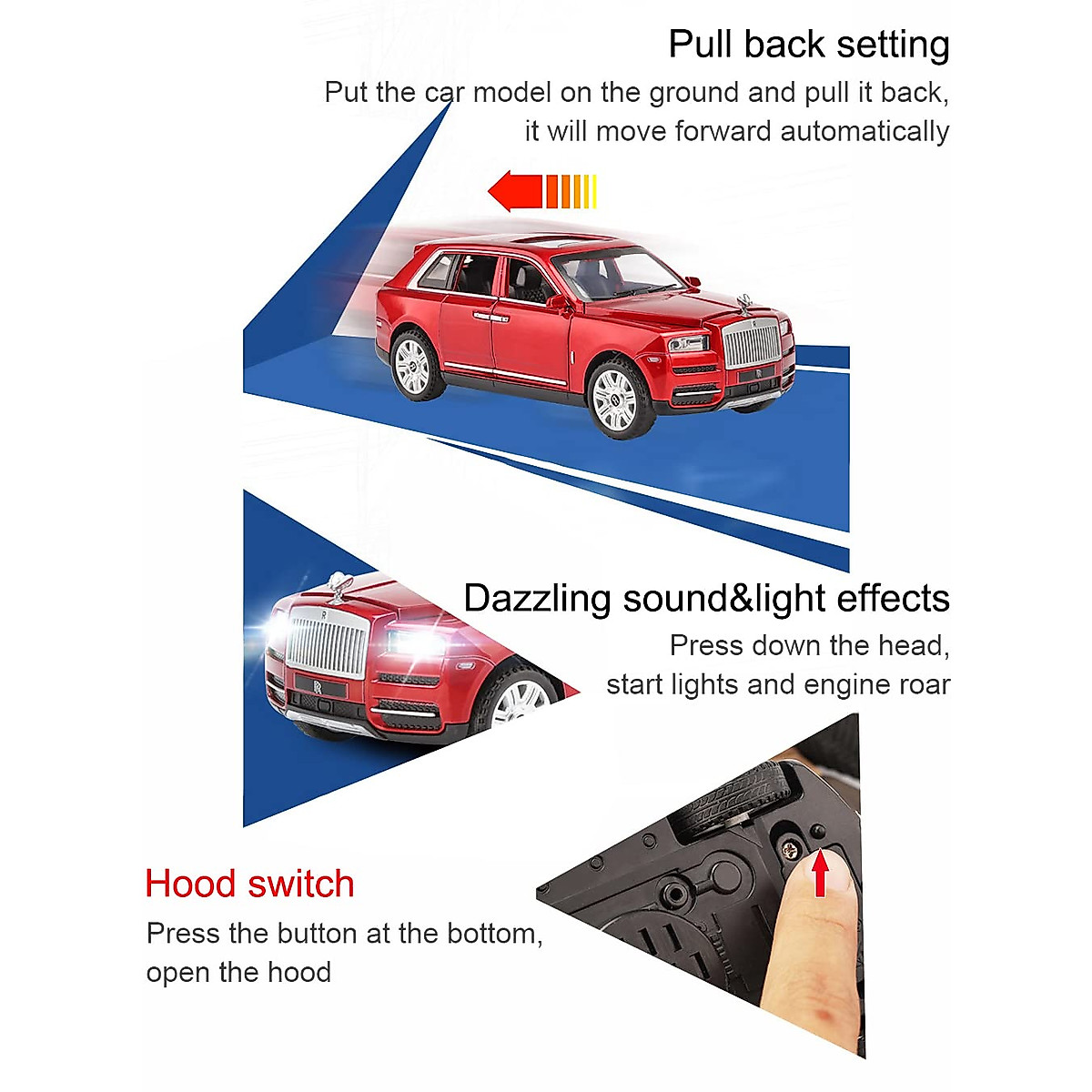 Pull back setting
Put the car model on the ground and pull it back, it will move forward automatically

Dazzling sound&light effects
Press down the head, start lights and engine roar

Hood switch
Press the button at the bottom, open the hood