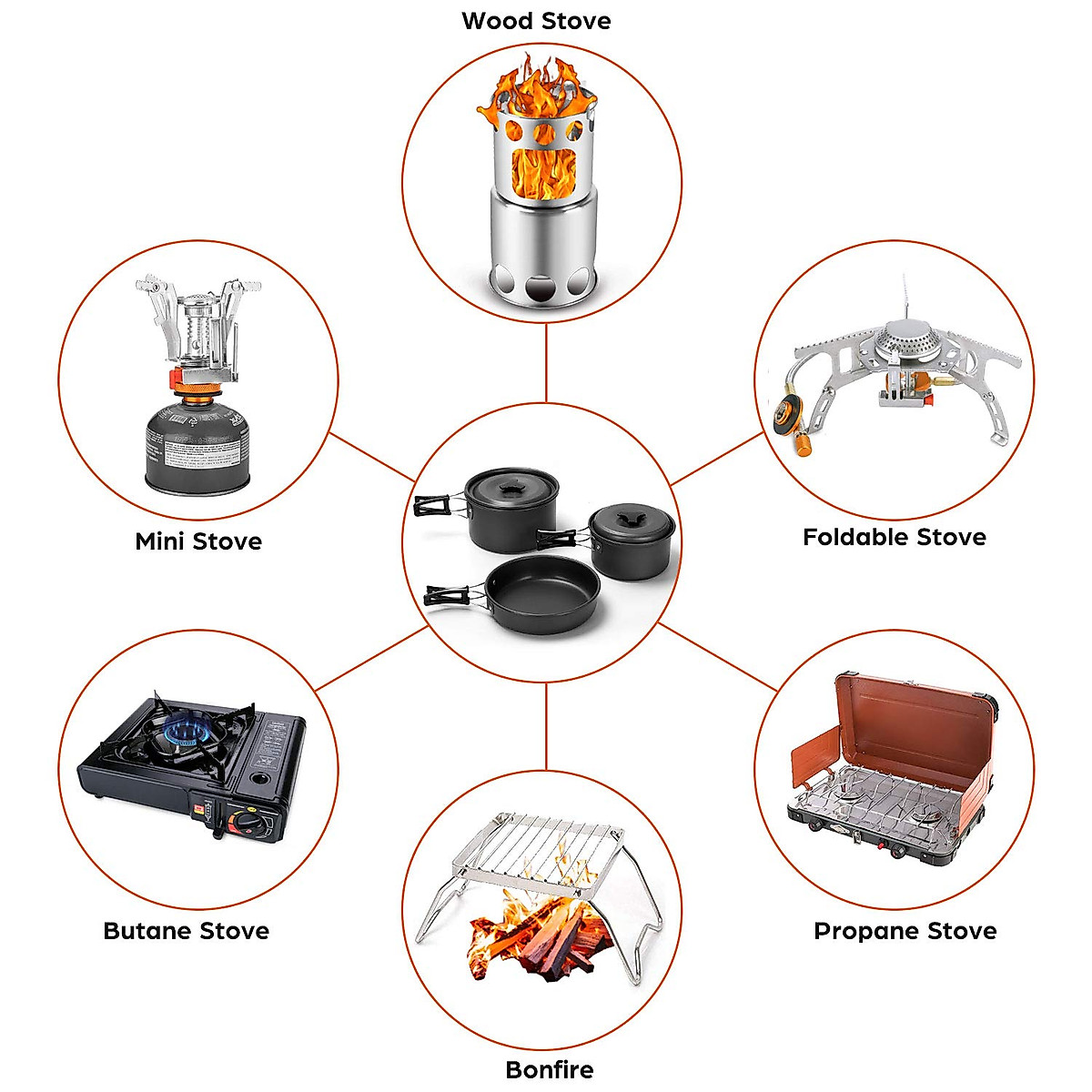 Wood Stove

Mini Stove

Foldable Stove

Butane Stove

Propane Stove

Bonfire