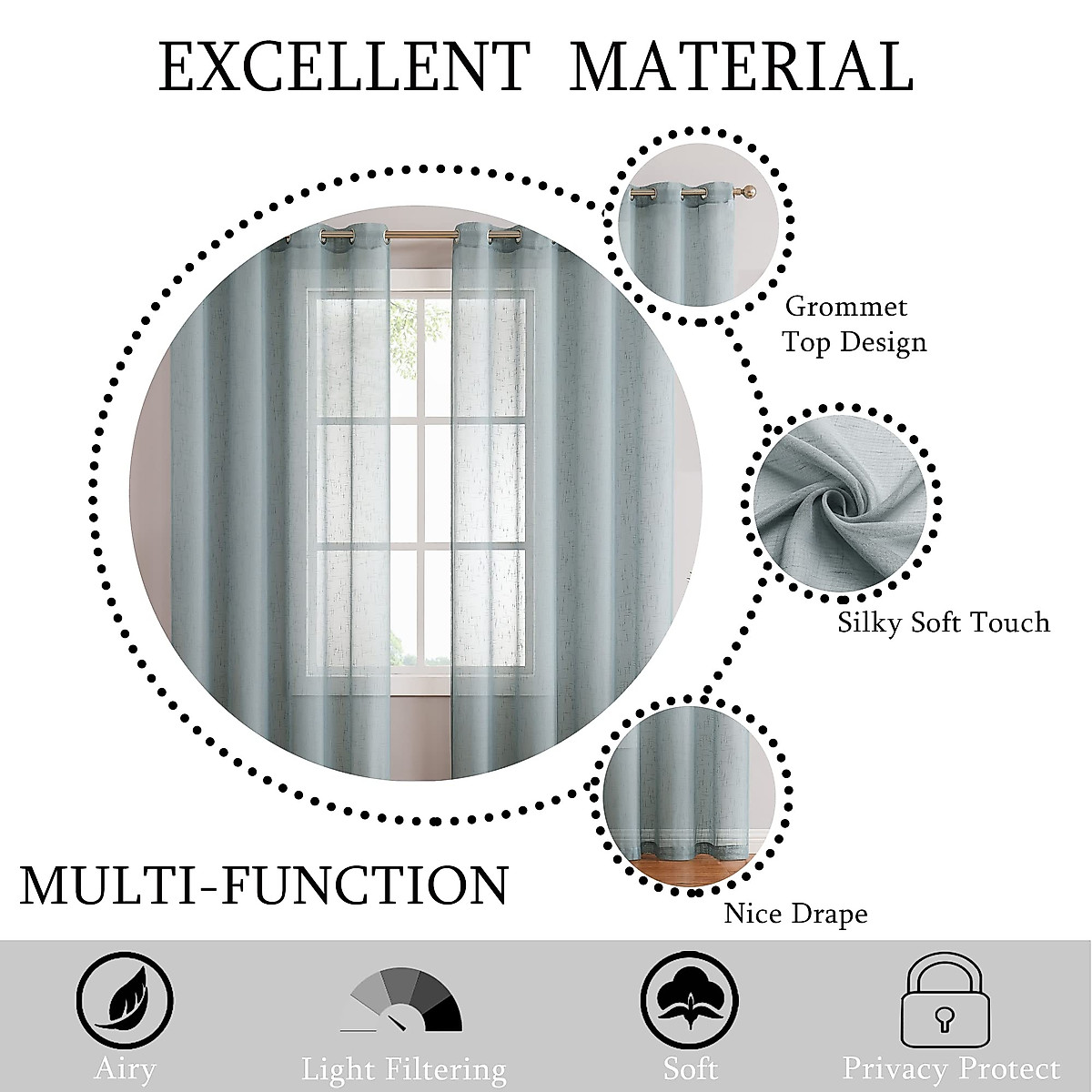 EXCELLENT MATERIAL

Grommet Top Design

Silky Soft Touch

Nice Drape

MULTI-FUNCTION

Airy

Light Filtering

Soft

Privacy Protect