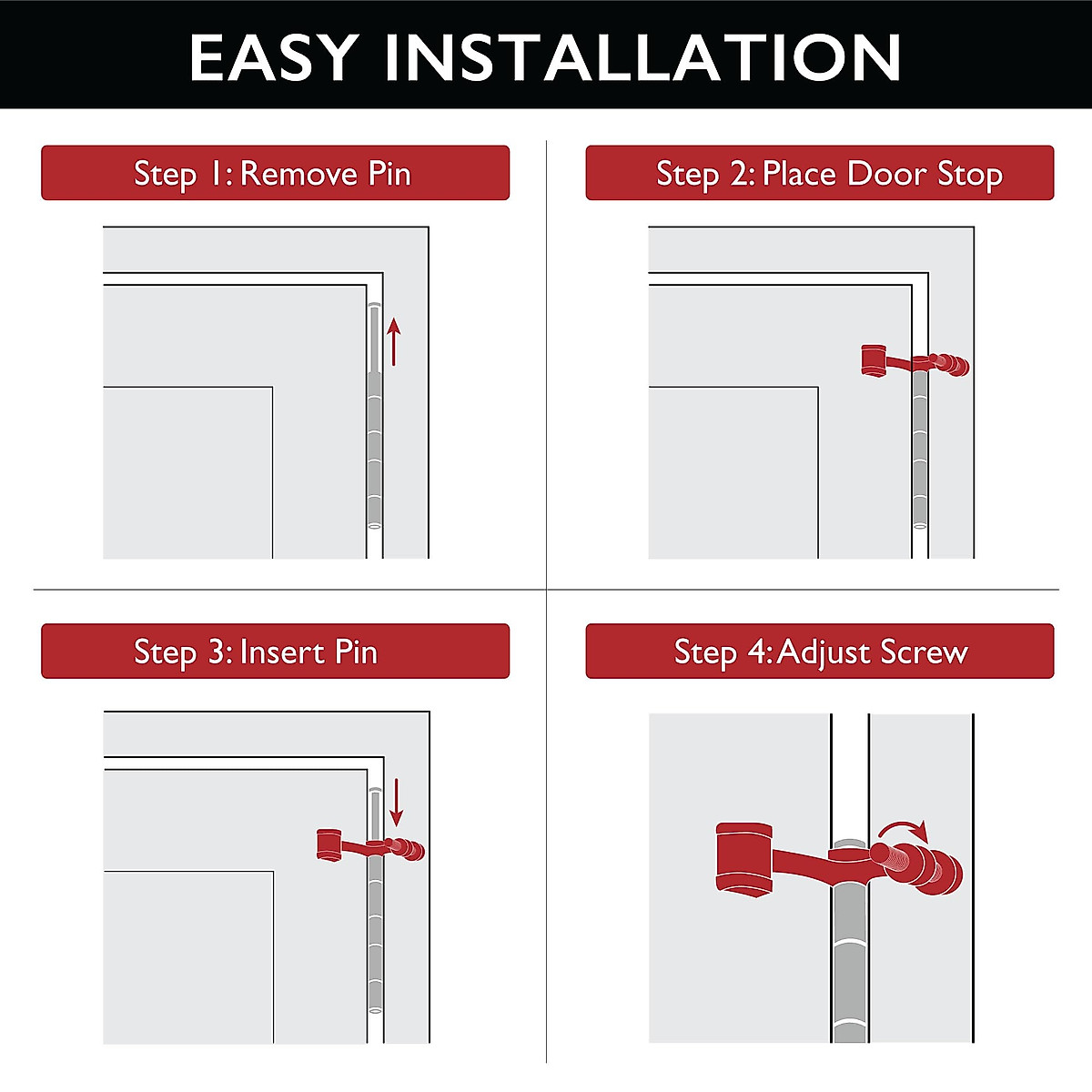 EASY INSTALLATION

Step 1: Remove Pin

Step 2: Place Door Stop

Step 3: Insert Pin

Step 4: Adjust Screw