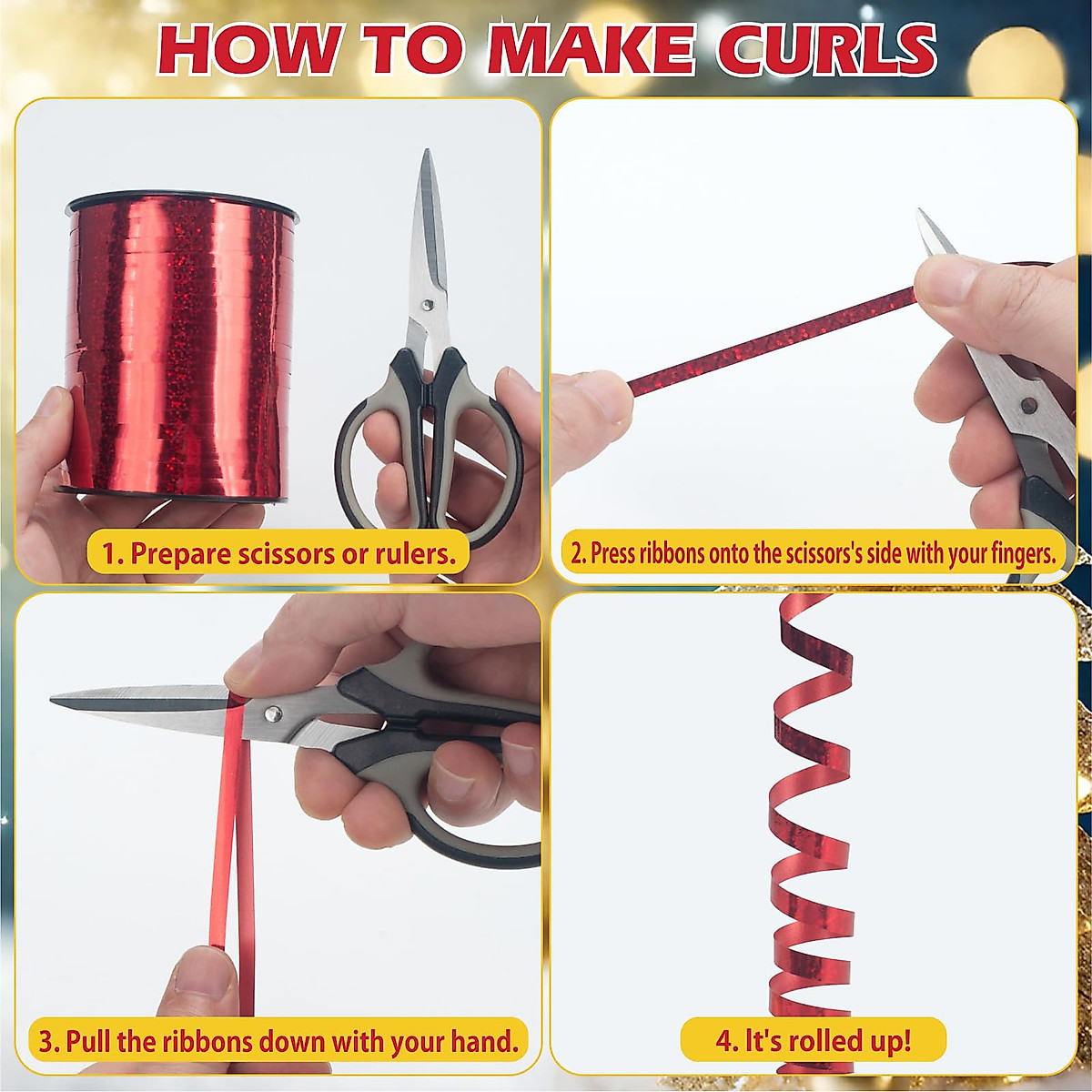 HOW TO MAKE CURLS

1. Prepare scissors or rulers.

2. Press ribbons onto the scissors's side with your fingers.

3. Pull the ribbons down with your hand.

4. It's rolled up!