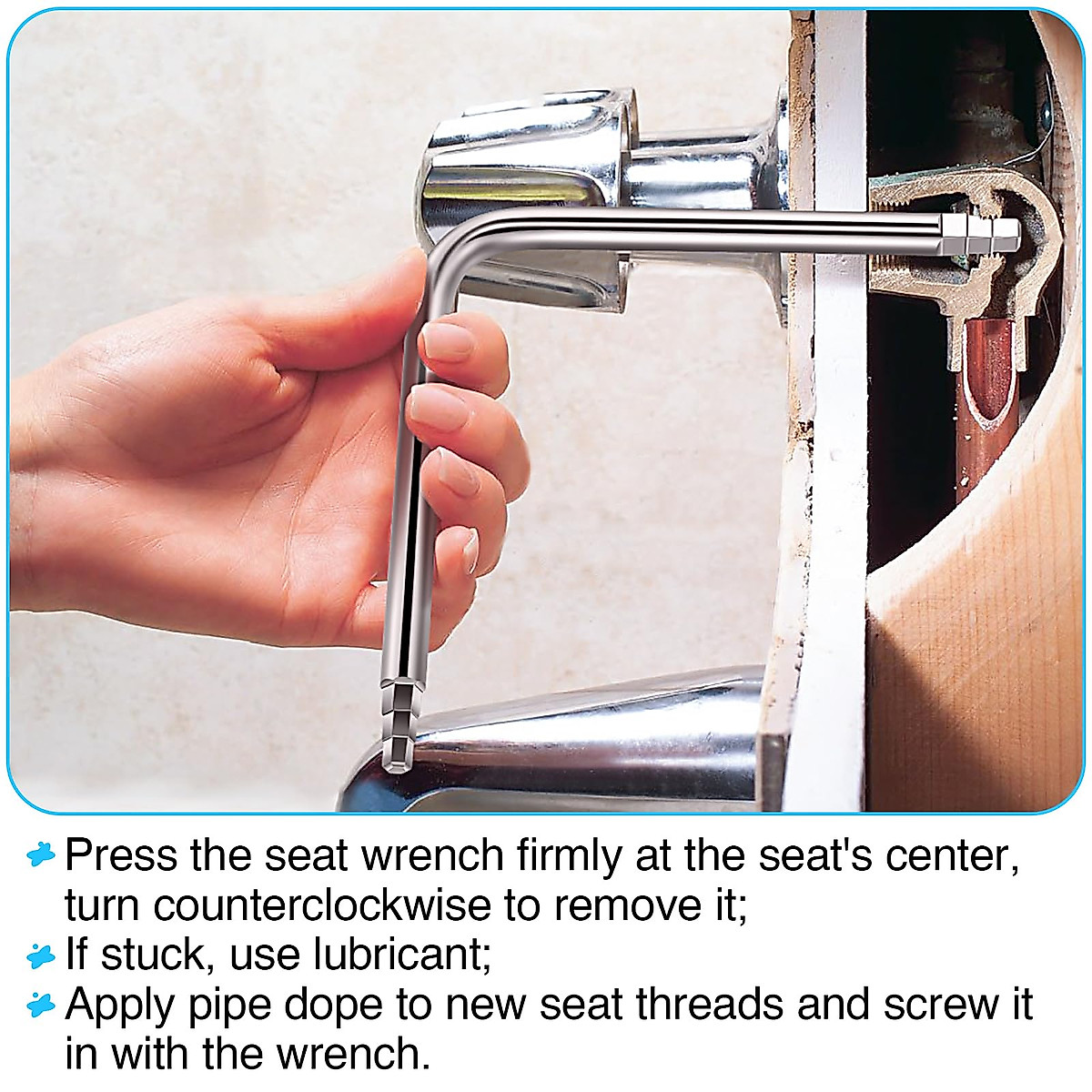 Press the seat wrench firmly at the seat's center, turn counterclockwise to remove it;
If stuck, use lubricant;
Apply pipe dope to new seat threads and screw it in with the wrench.