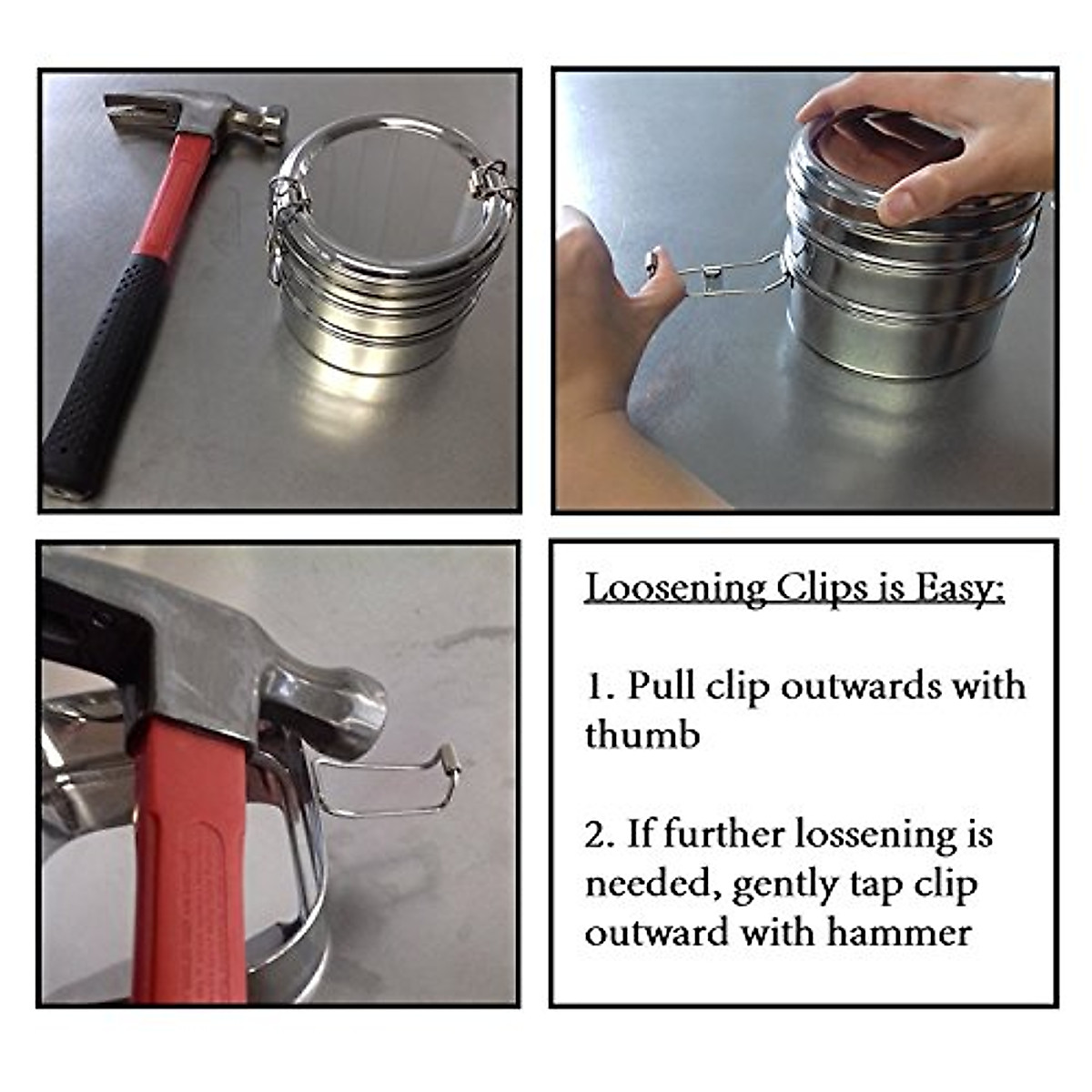 Loosening Clips is Easy:

1. Pull clip outwards with thumb

2. If further lossening is needed, gently tap clip outward with hammer