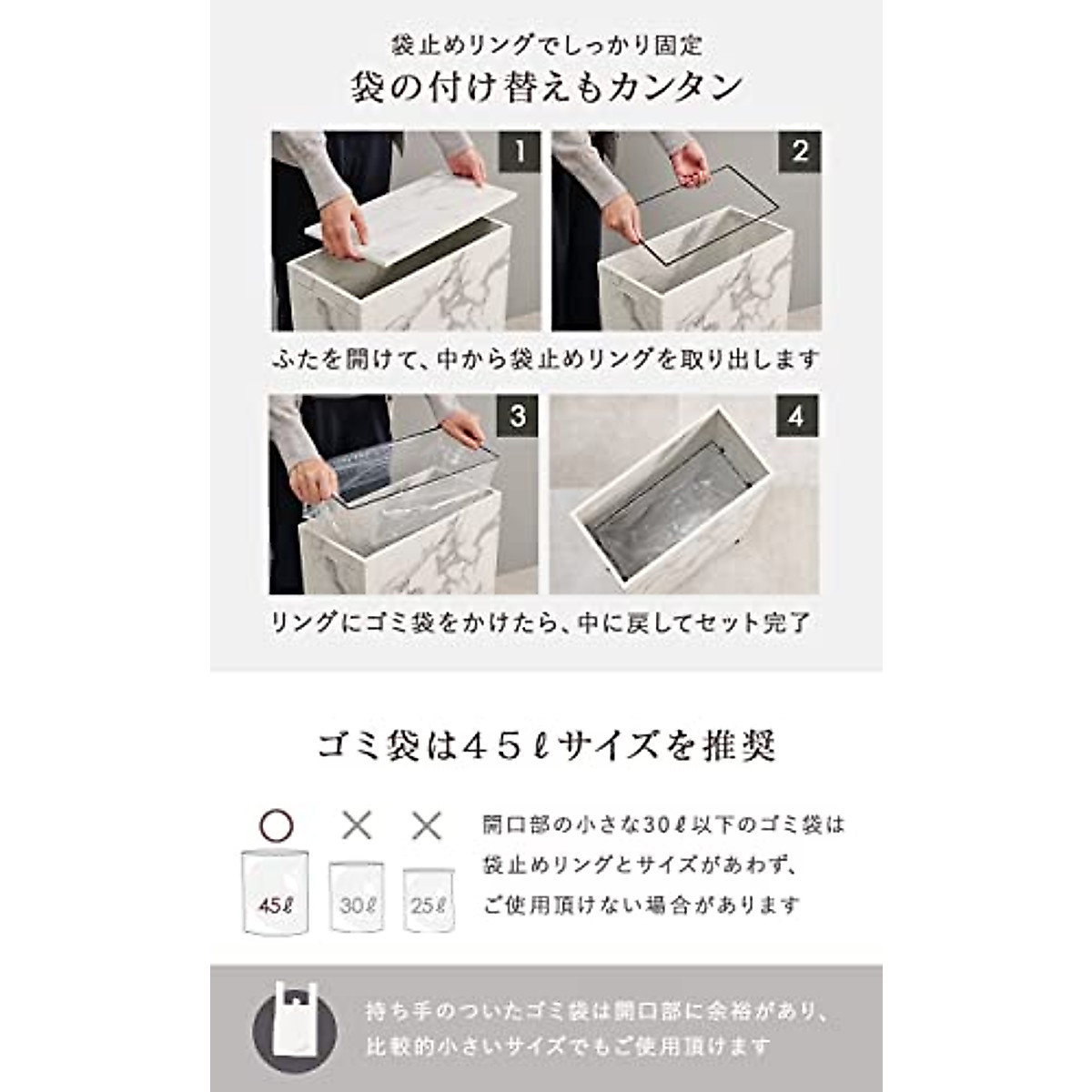 袋止めリングでしっかり固定
袋の付け替えもカンタン

1

2

ふたを開けて、中から袋止めリングを取り出します

3

4

リングにゴミ袋をかけたら、中に戻してセット完了

ゴミ袋は45ℓサイズを推奨

○ × ×

45ℓ 30ℓ 25ℓ

開口部の小さな30ℓ以下のゴミ袋は袋止めリングとサイズがあわず、ご使用頂けない場合があります

持ち手のついたゴミ袋は開口部に余裕があり、比較的小さいサイズでもご使用頂けます