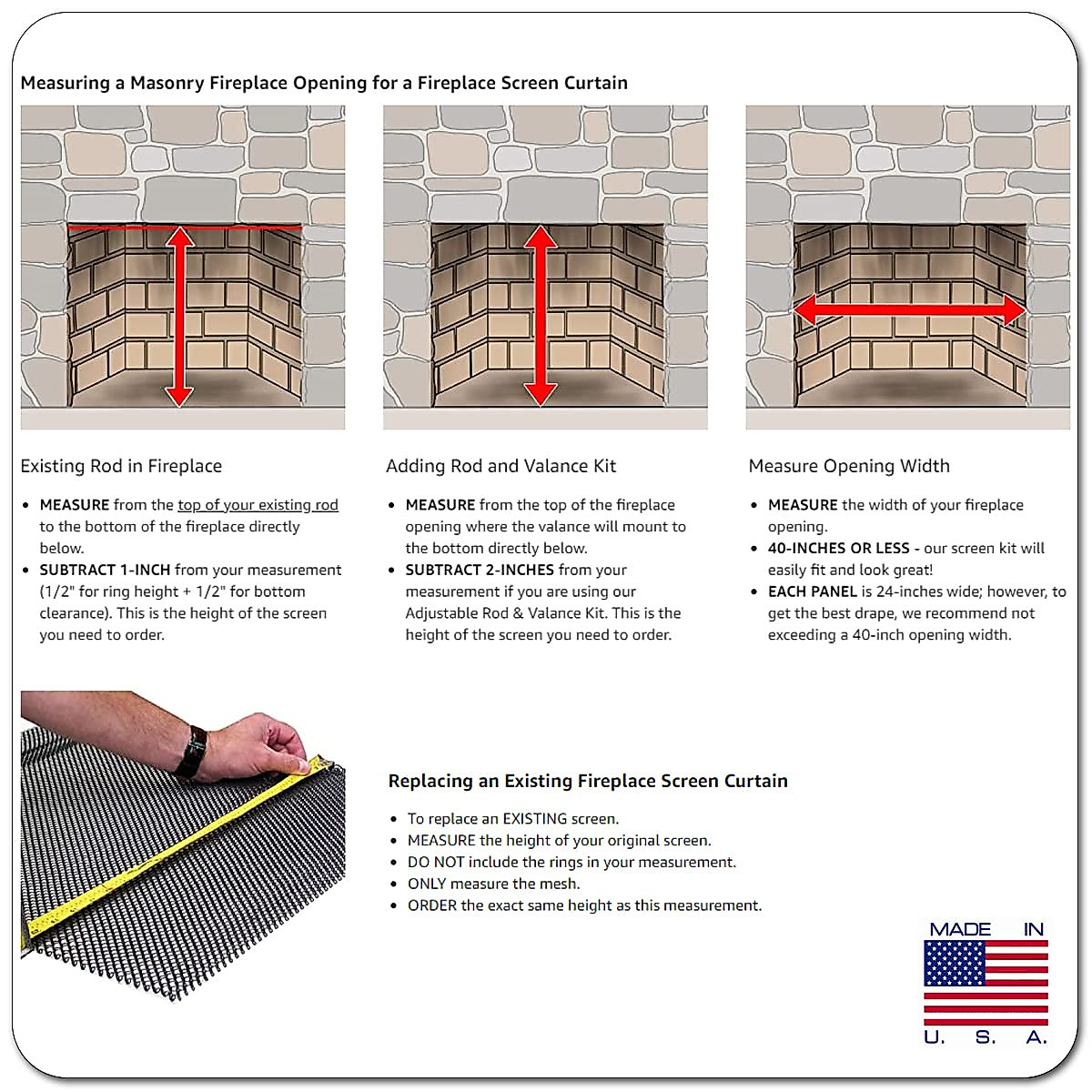 Measuring a Masonry Fireplace Opening for a Fireplace Screen Curtain

Existing Rod in Fireplace

- MEASURE from the top of your existing rod to the bottom of the fireplace directly below.
- SUBTRACT 1-INCH from your measurement (1/2" for ring height + 1/2" for bottom clearance). This is the height of the screen you need to order.

Adding Rod and Valance Kit

- MEASURE from the top of the fireplace opening where the valance will mount to the bottom directly below.
- SUBTRACT 2-INCHES from your measurement if you are using our Adjustable Rod & Valance Kit. This is the height of the screen you need to order.

Measure Opening Width

- MEASURE the width of your fireplace opening.
- 40-INCHES OR LESS - our screen kit will easily fit and look great!
- EACH PANEL is 24-inches wide; however, to get the best drape, we recommend not exceeding a 40-inch opening width.

Replacing an Existing Fireplace Screen Curtain

- To replace an EXISTING screen.
- MEASURE the height of your original screen.
- DO NOT include the rings in your measurement.
- ONLY measure the mesh.
- ORDER the exact same height as this measurement.

MADE IN
U. S. A.