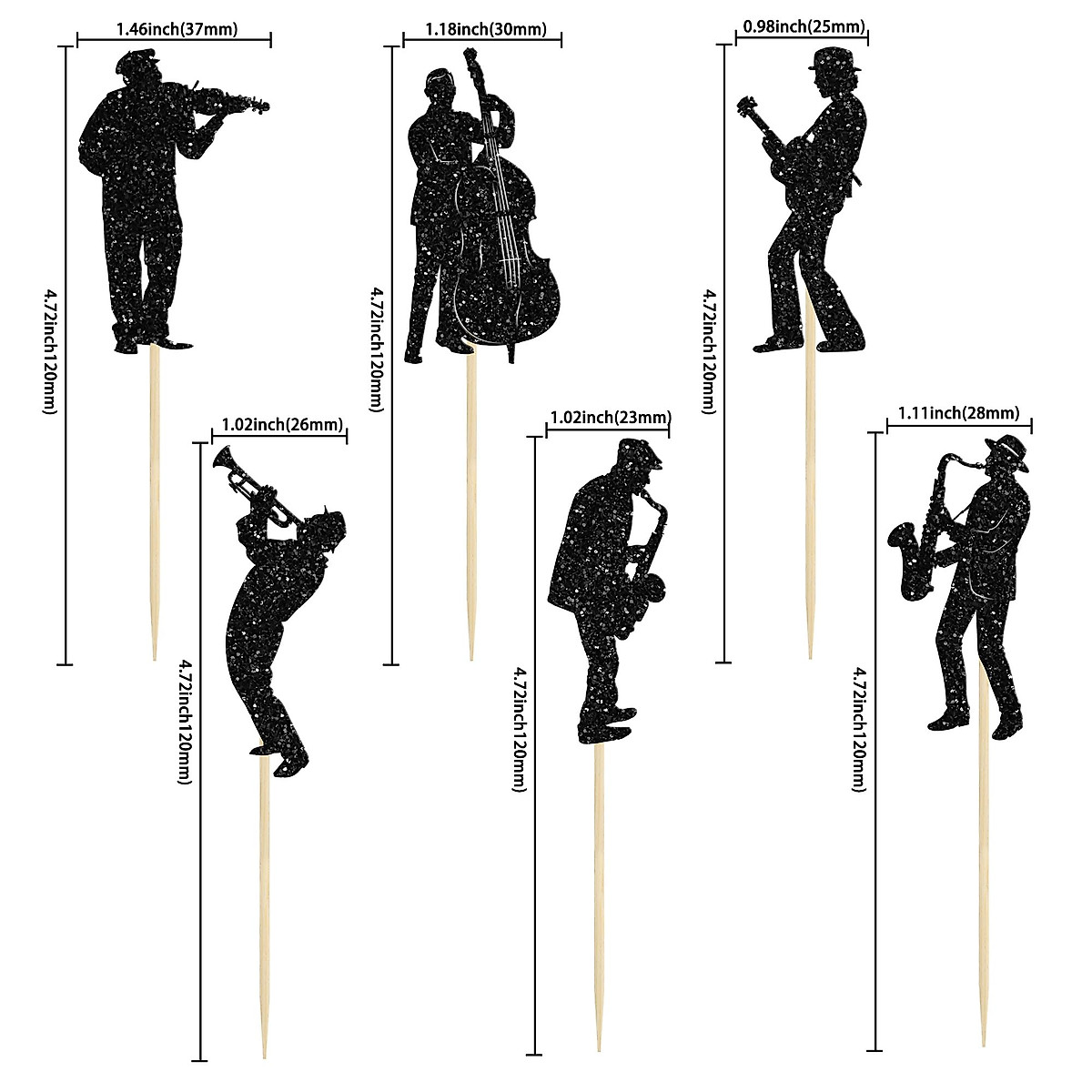 1.46inch(37mm)
4.72inch120mm)
1.18inch(30mm)
4.72inch120mm)
0.98inch(25mm)
4.72inch120mm)
1.02inch(26mm)
4.72inch120mm)
1.02inch(23mm)
4.72inch120mm)
1.11inch(28mm)
4.72inch120mm)