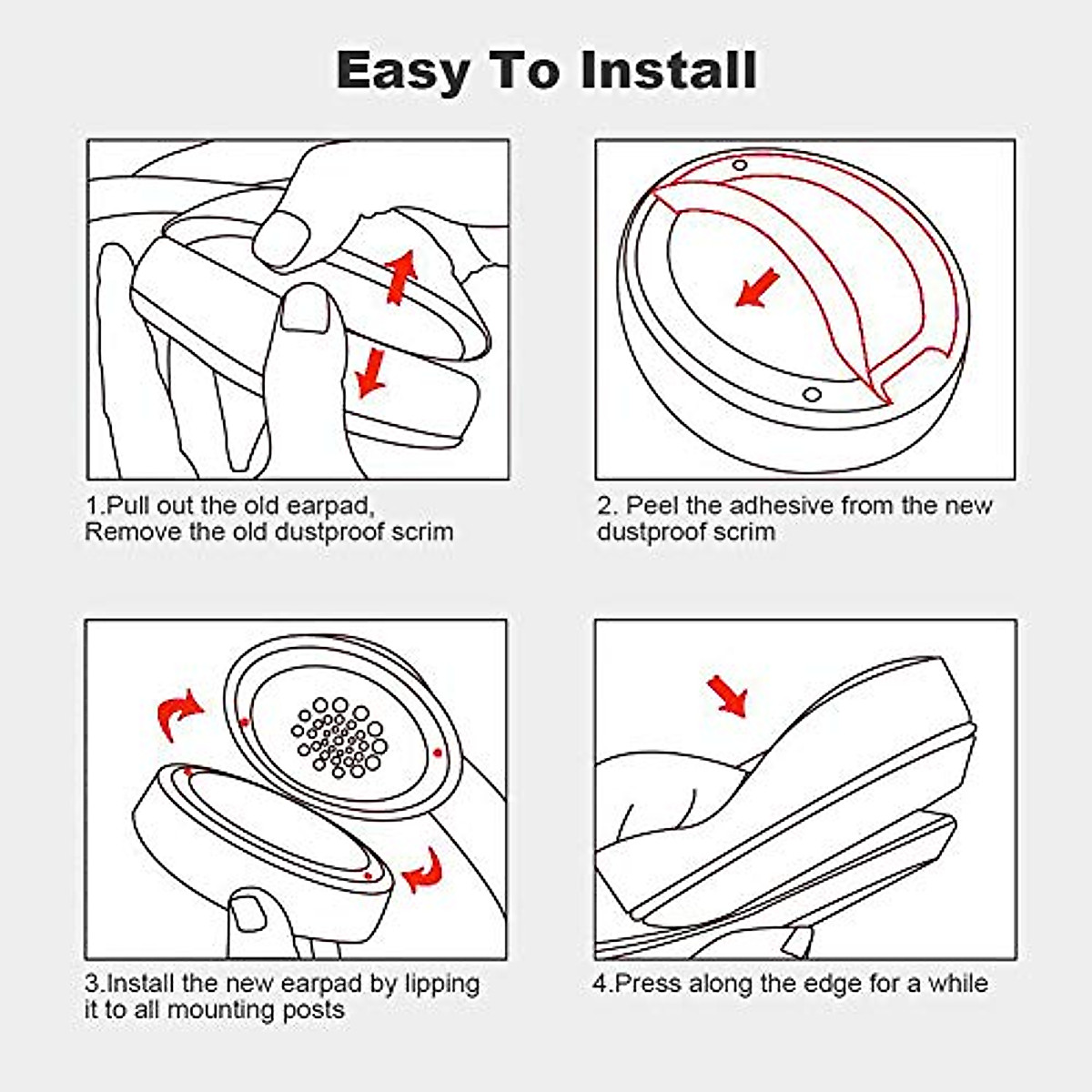 Easy To Install

1.Pull out the old earpad, Remove the old dustproof scrim

2. Peel the adhesive from the new dustproof scrim

3.Install the new earpad by lipping it to all mounting posts

4.Press along the edge for a while