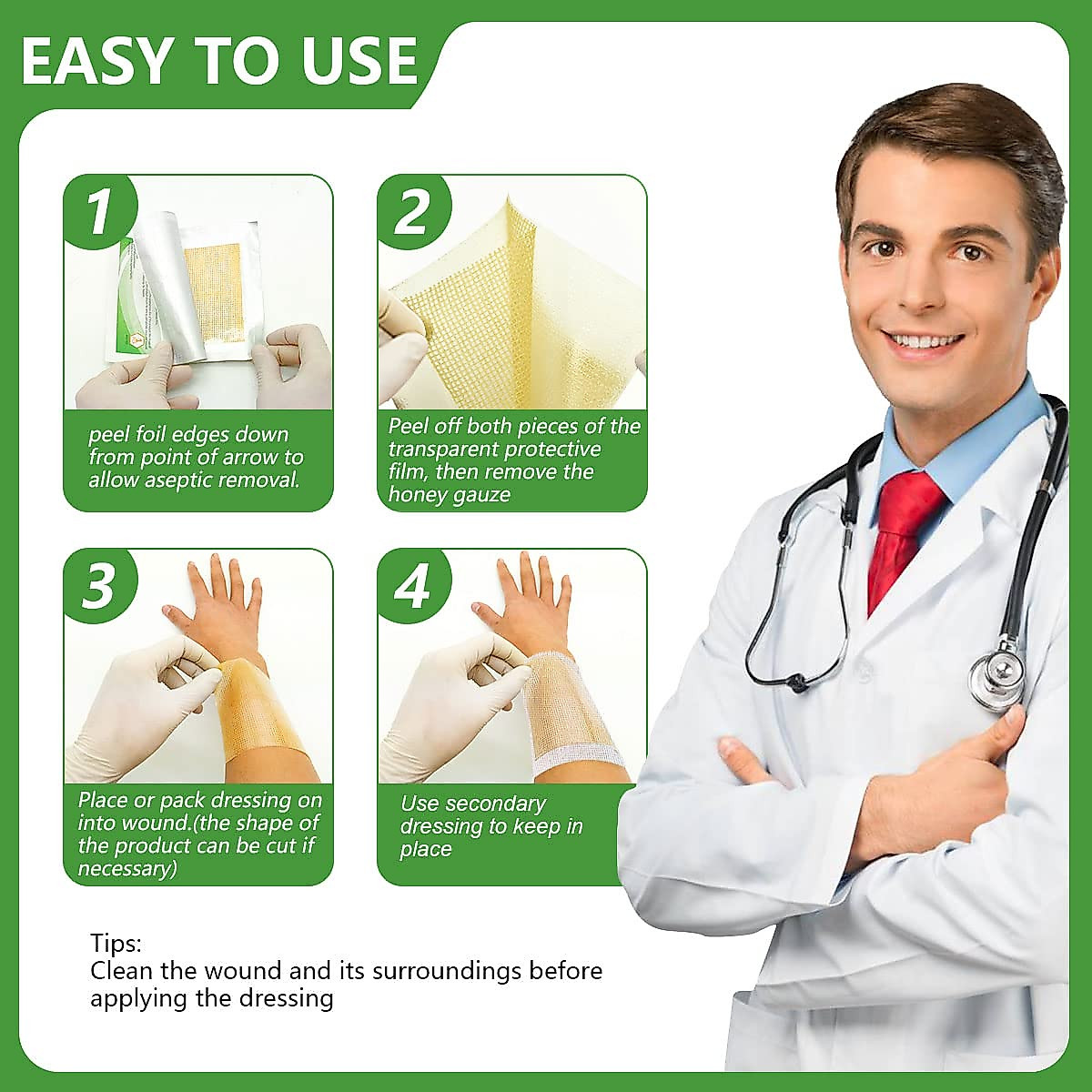 EASY TO USE

1

peel foil edges down from point of arrow to allow aseptic removal.

2

Peel off both pieces of the transparent protective film, then remove the honey gauze

3

Place or pack dressing on into wound.(the shape of the product can be cut if necessary)

4

Use secondary dressing to keep in place

Tips:
Clean the wound and its surroundings before applying the dressing