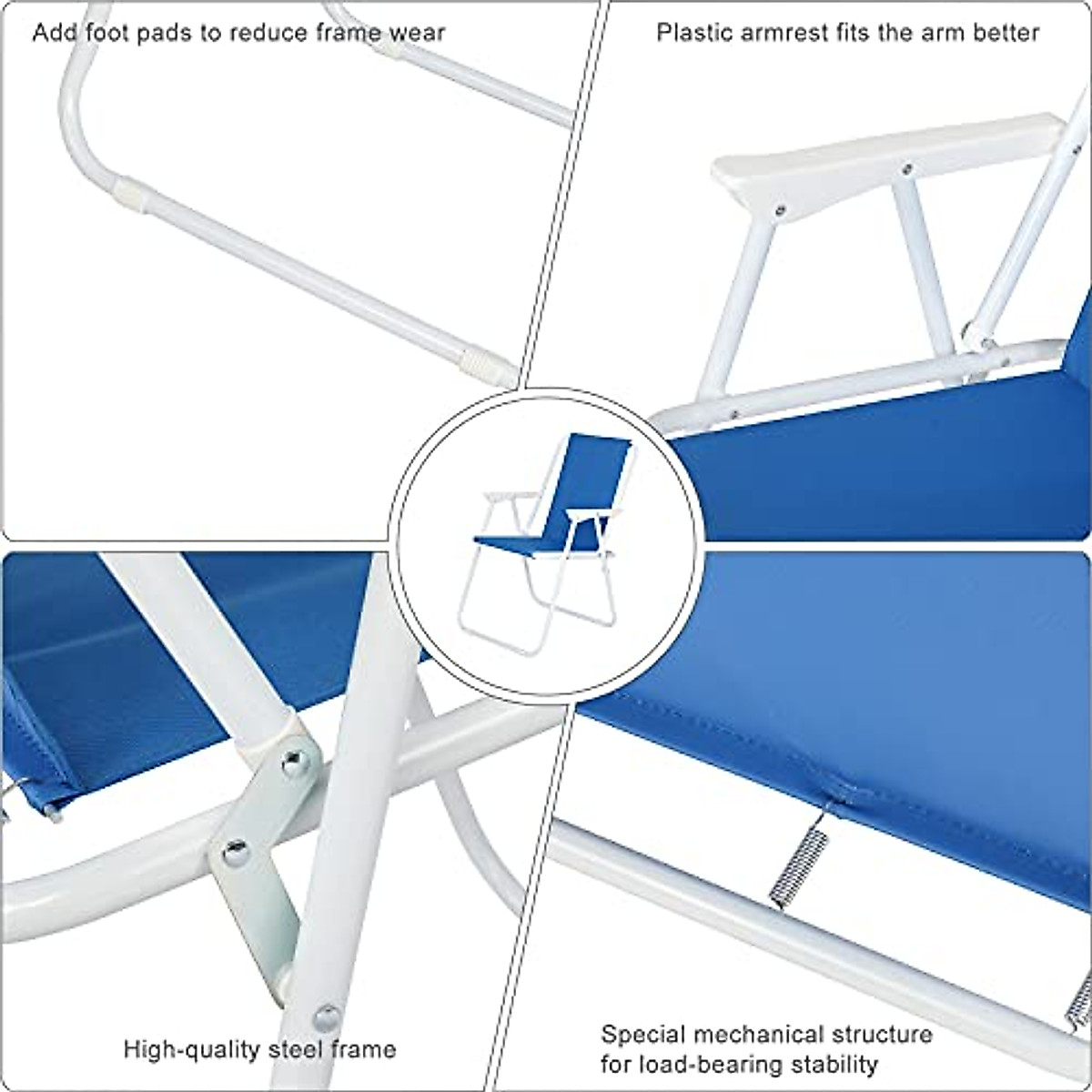 Add foot pads to reduce frame wear

Plastic armrest fits the arm better

High-quality steel frame

Special mechanical structure for load-bearing stability