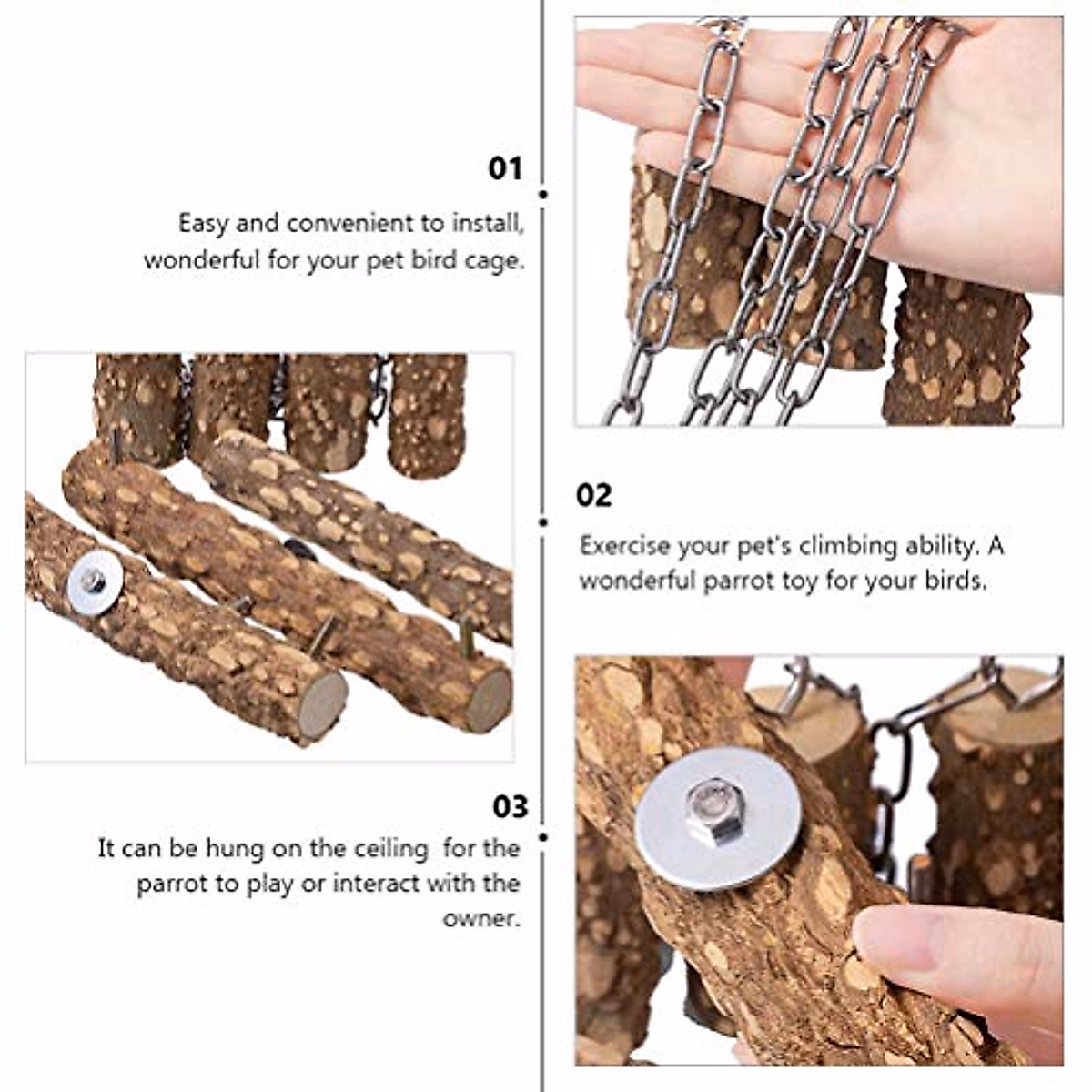 01

Easy and convenient to install, wonderful for your pet bird cage.

02

Exercise your pet's climbing ability. A wonderful parrot toy for your birds.

03

It can be hung on the ceiling for the parrot to play or interact with the owner.