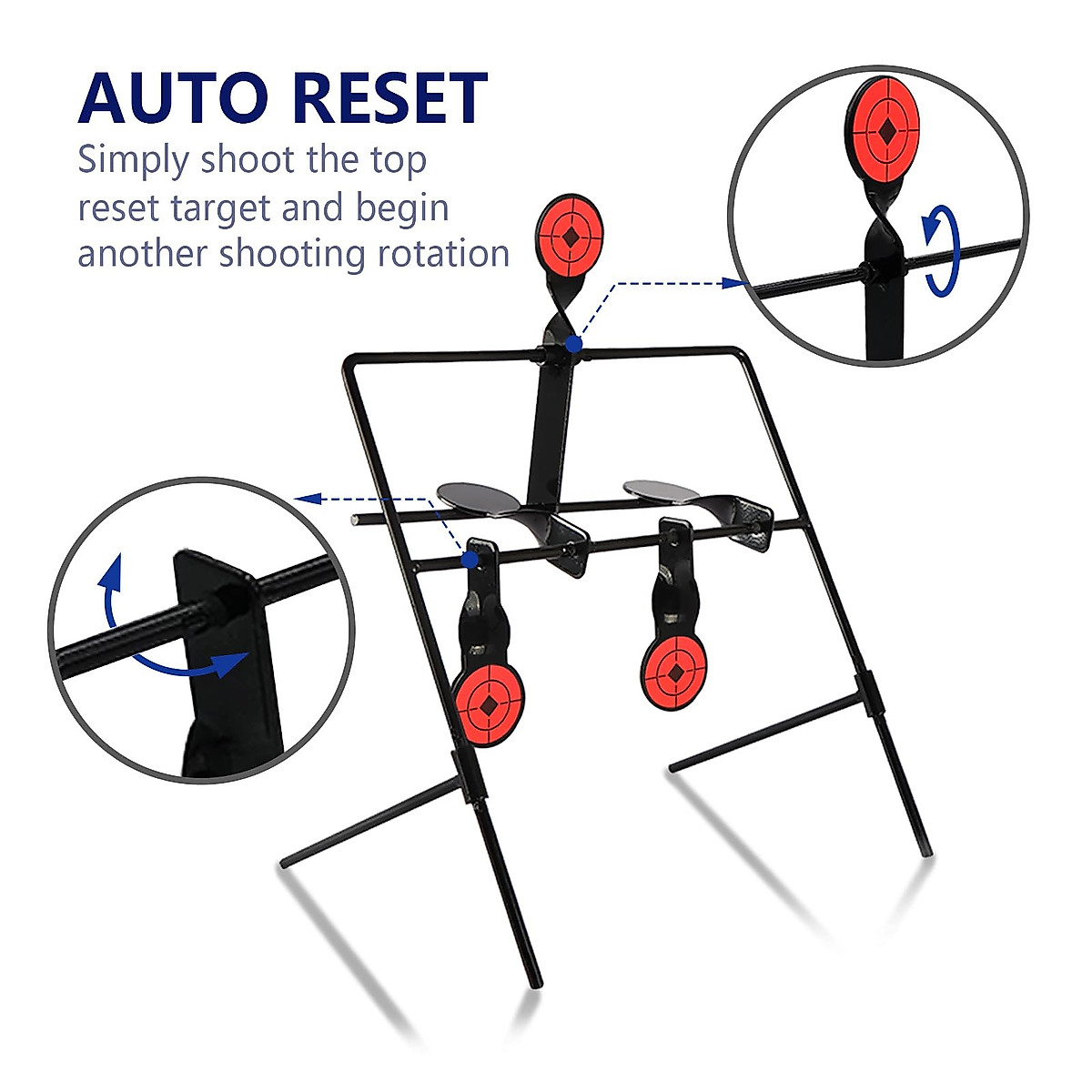 AUTO RESET

Simply shoot the top reset target and begin another shooting rotation