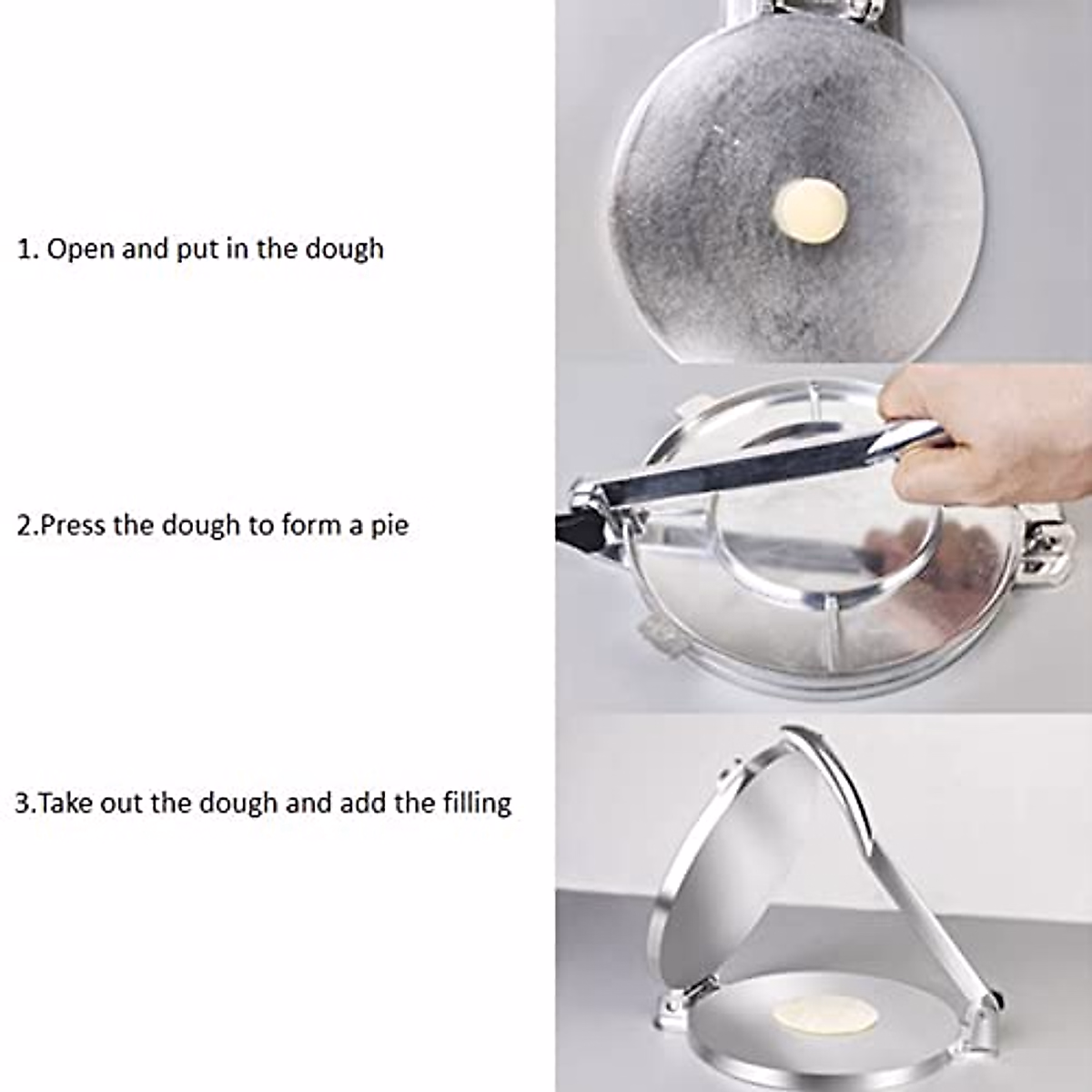 1. Open and put in the dough

2.Press the dough to form a pie

3.Take out the dough and add the filling