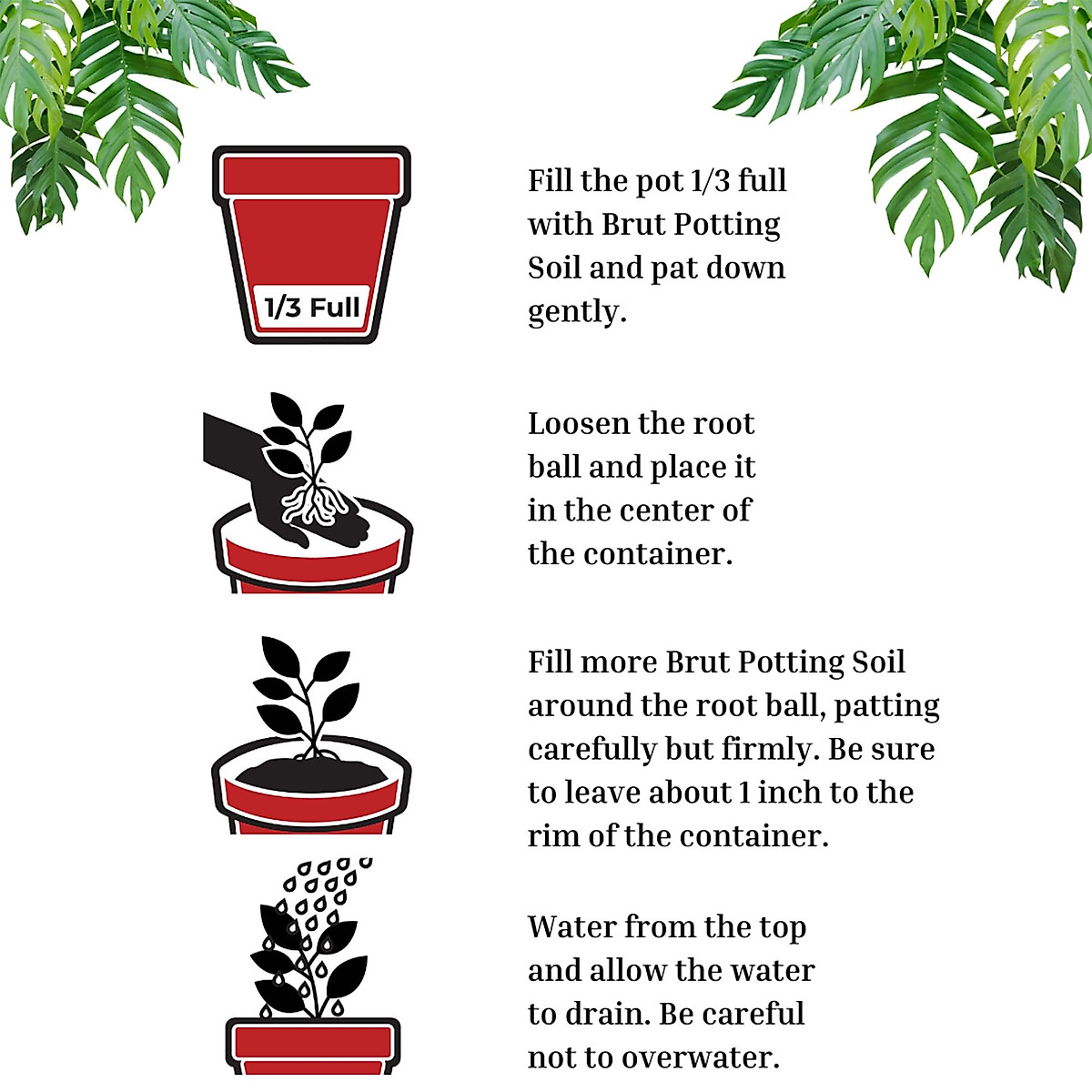 1/3 Full

Fill the pot 1/3 full with Brut Potting Soil and pat down gently.

Loosen the root ball and place it in the center of the container.

Fill more Brut Potting Soil around the root ball, patting carefully but firmly. Be sure to leave about 1 inch to the rim of the container.

Water from the top and allow the water to drain. Be careful not to overwater.