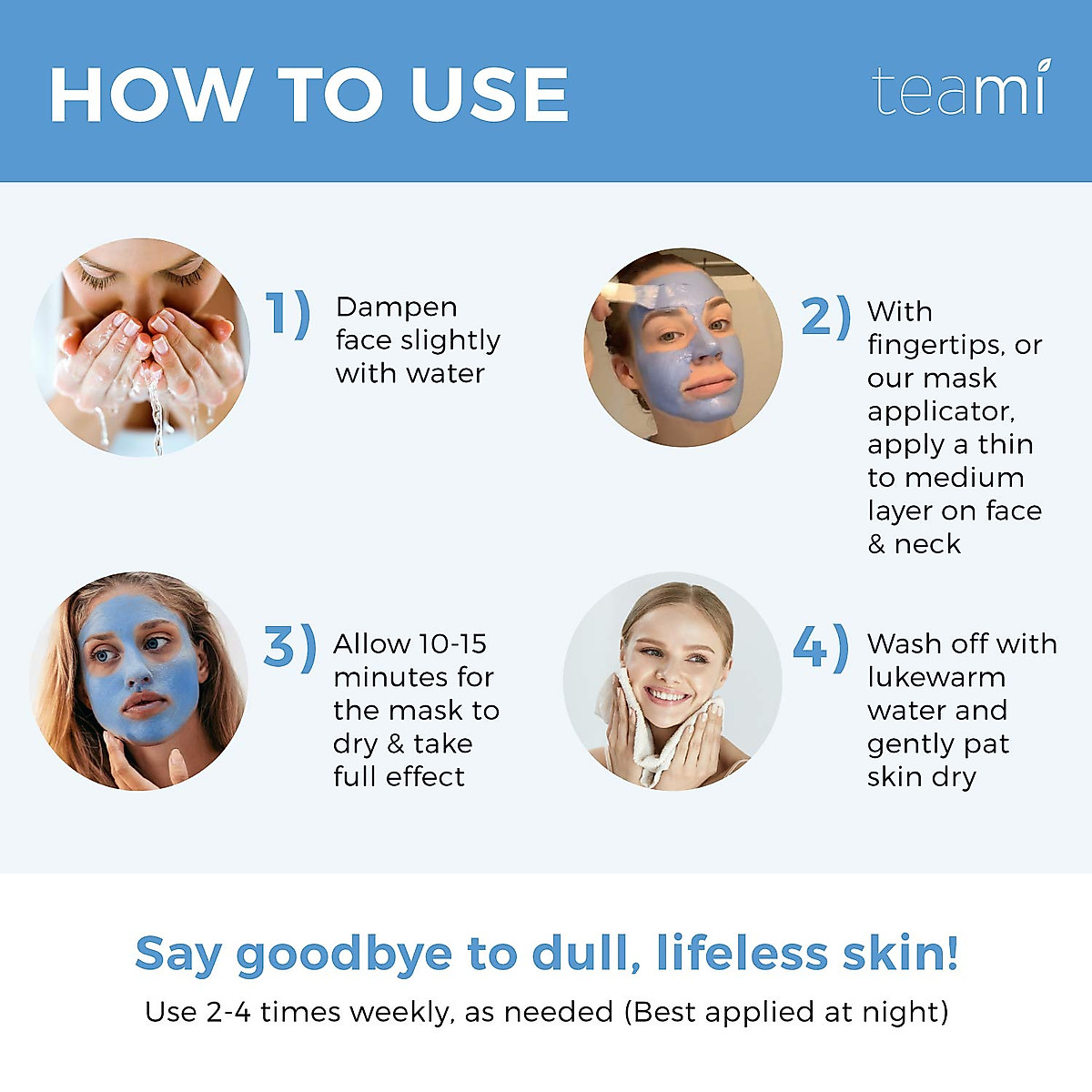 HOW TO USE

teami

1) Dampen face slightly with water

2) With fingertips, or our mask applicator, apply a thin to medium layer on face & neck

3) Allow 10-15 minutes for the mask to dry & take full effect

4) Wash off with lukewarm water and gently pat skin dry

Say goodbye to dull, lifeless skin!

Use 2-4 times weekly, as needed (Best applied at night)