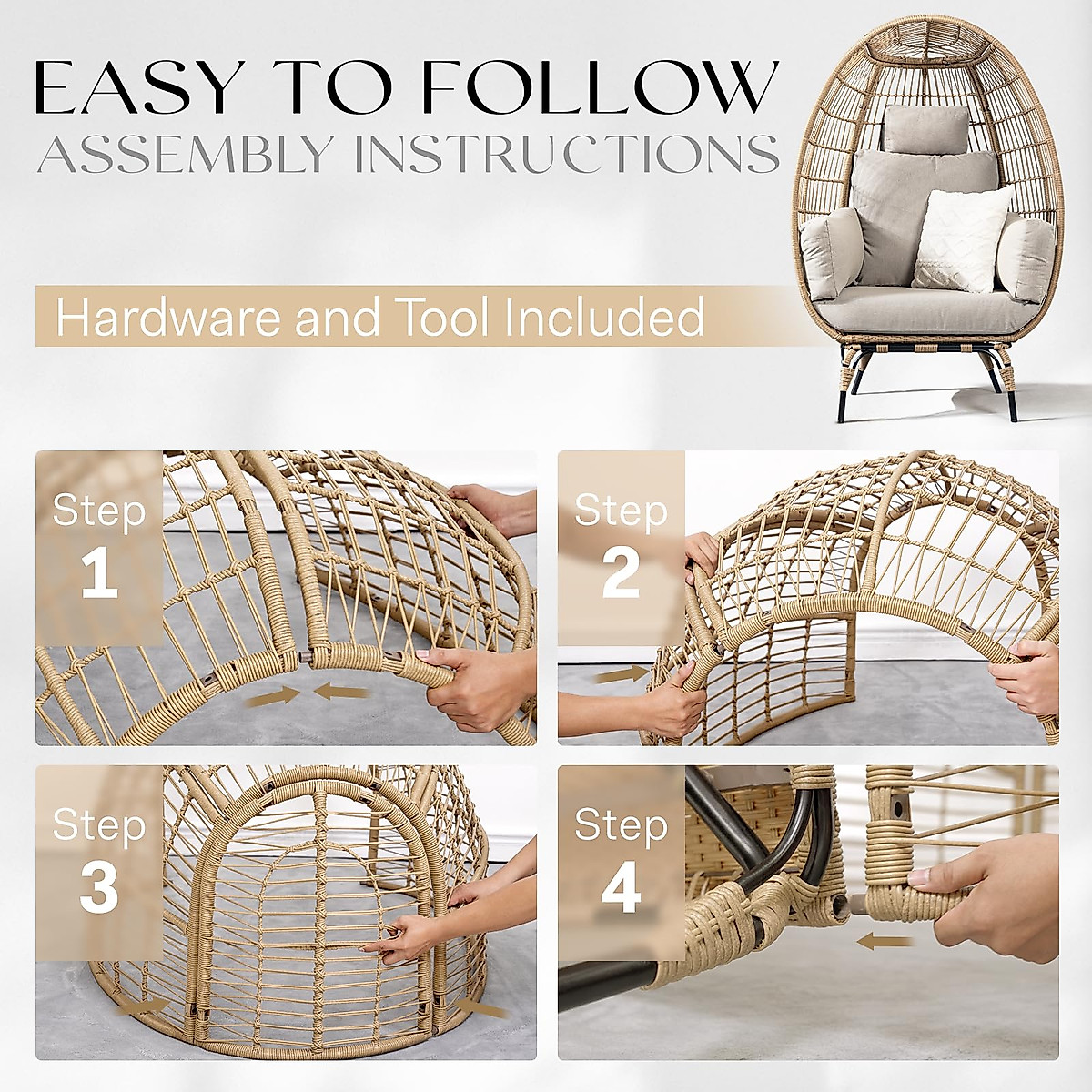 EASY TO FOLLOW
ASSEMBLY INSTRUCTIONS

Hardware and Tool Included

Step 1

Step 2

Step 3

Step 4