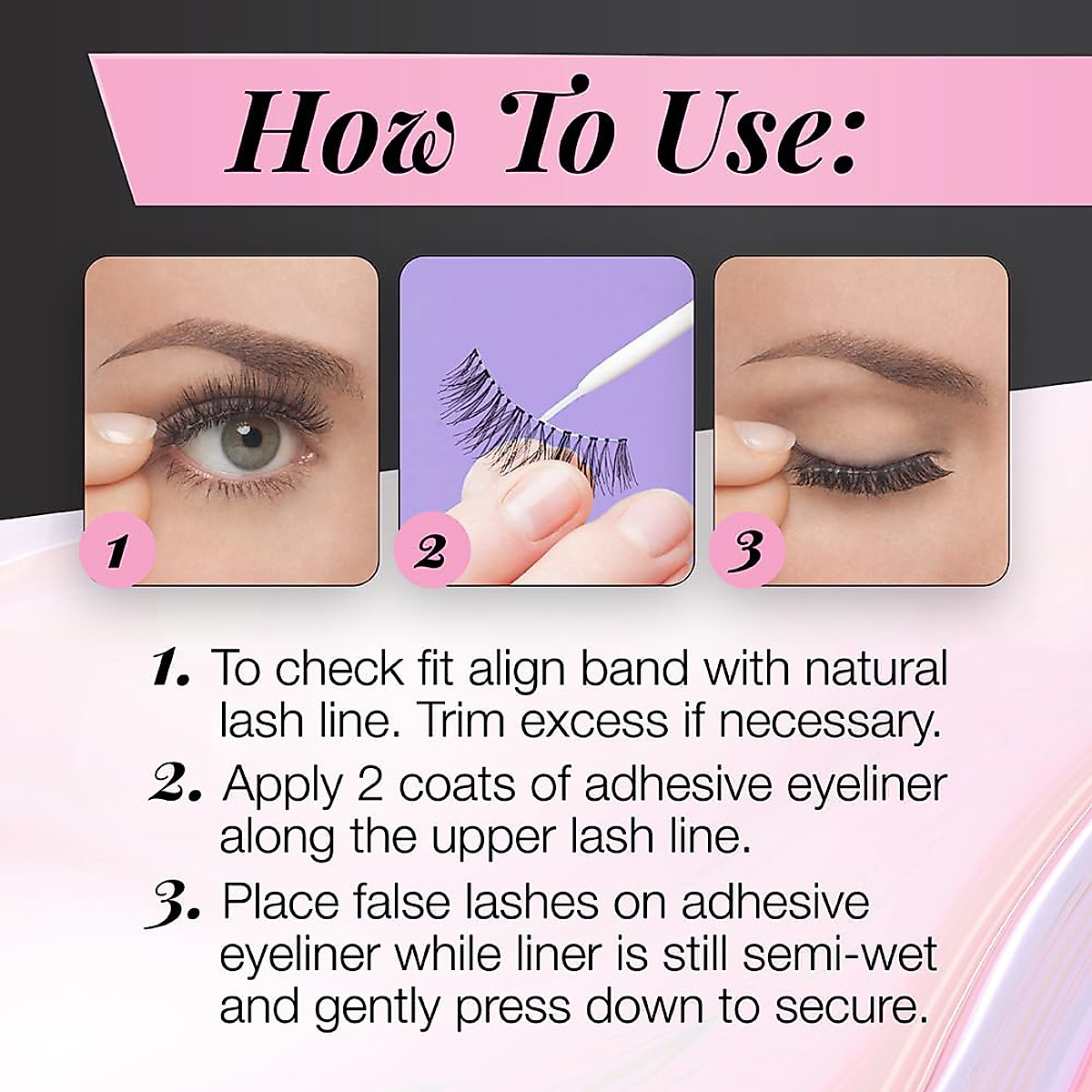 How To Use:

1

2

3

1. To check fit align band with natural lash line. Trim excess if necessary.

2. Apply 2 coats of adhesive eyeliner along the upper lash line.

3. Place false lashes on adhesive eyeliner while liner is still semi-wet and gently press down to secure.