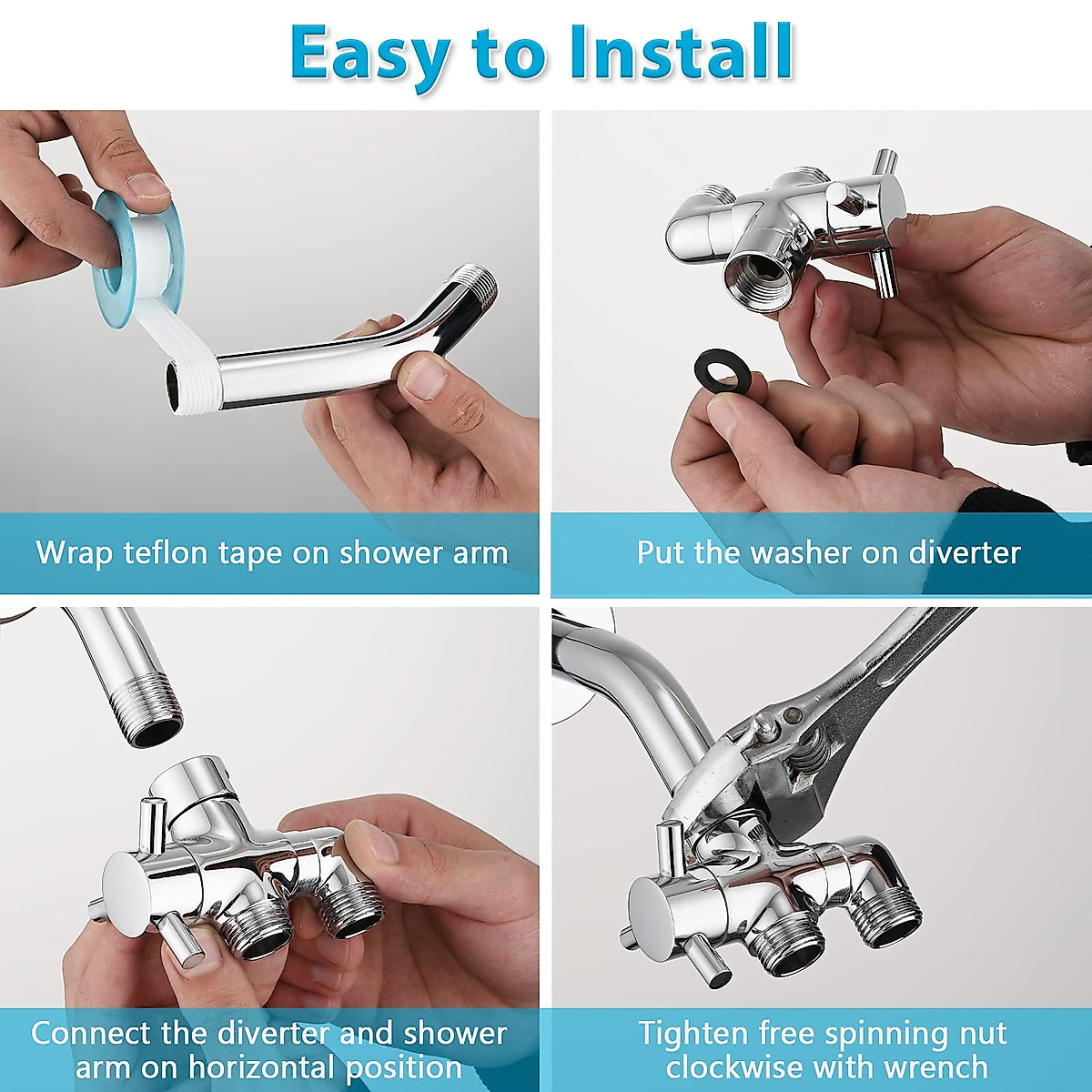 Easy to Install

Wrap teflon tape on shower arm

Put the washer on diverter

Connect the diverter and shower arm on horizontal position

Tighten free spinning nut clockwise with wrench