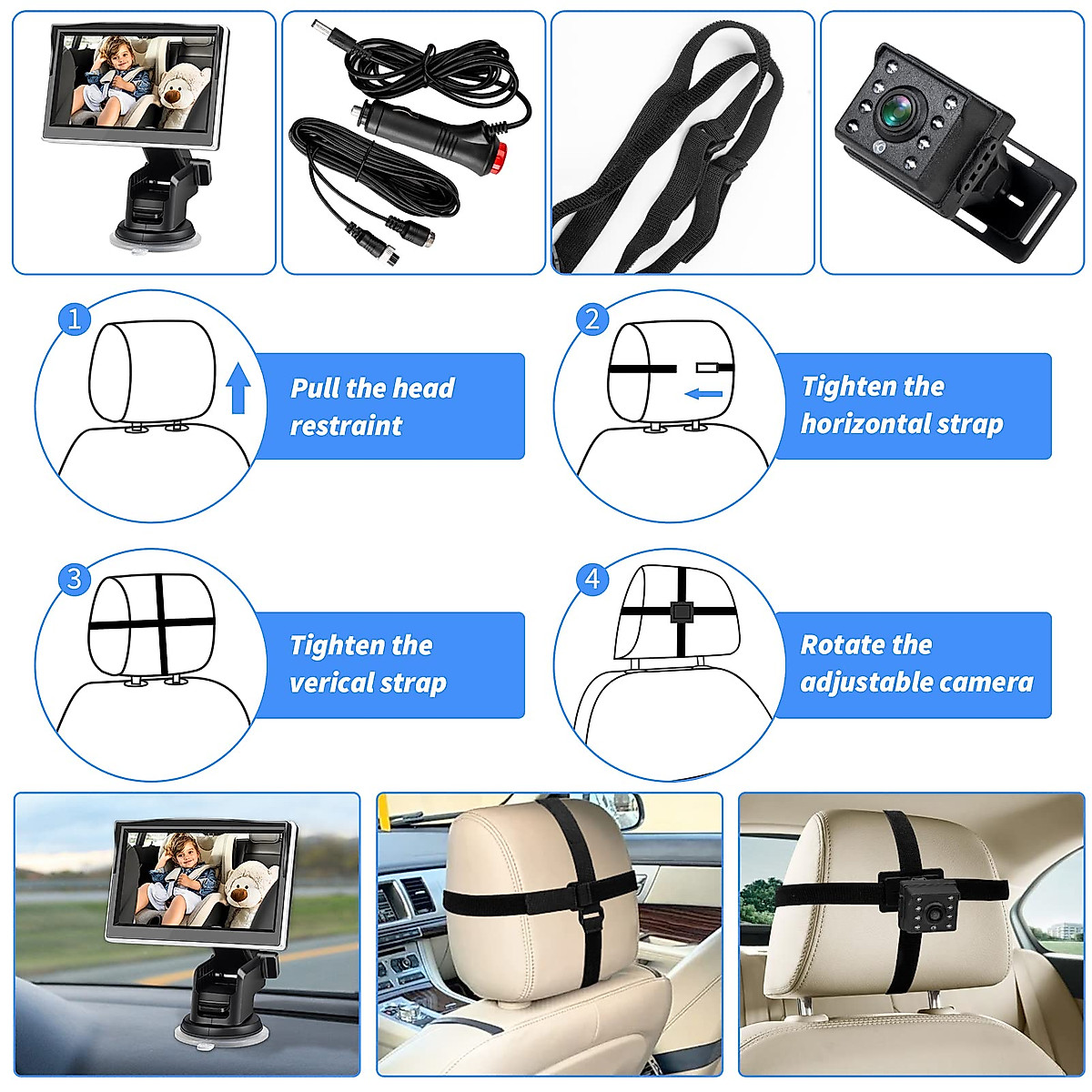 1
Pull the head restraint

2
Tighten the horizontal strap

3
Tighten the verical strap

4
Rotate the adjustable camera