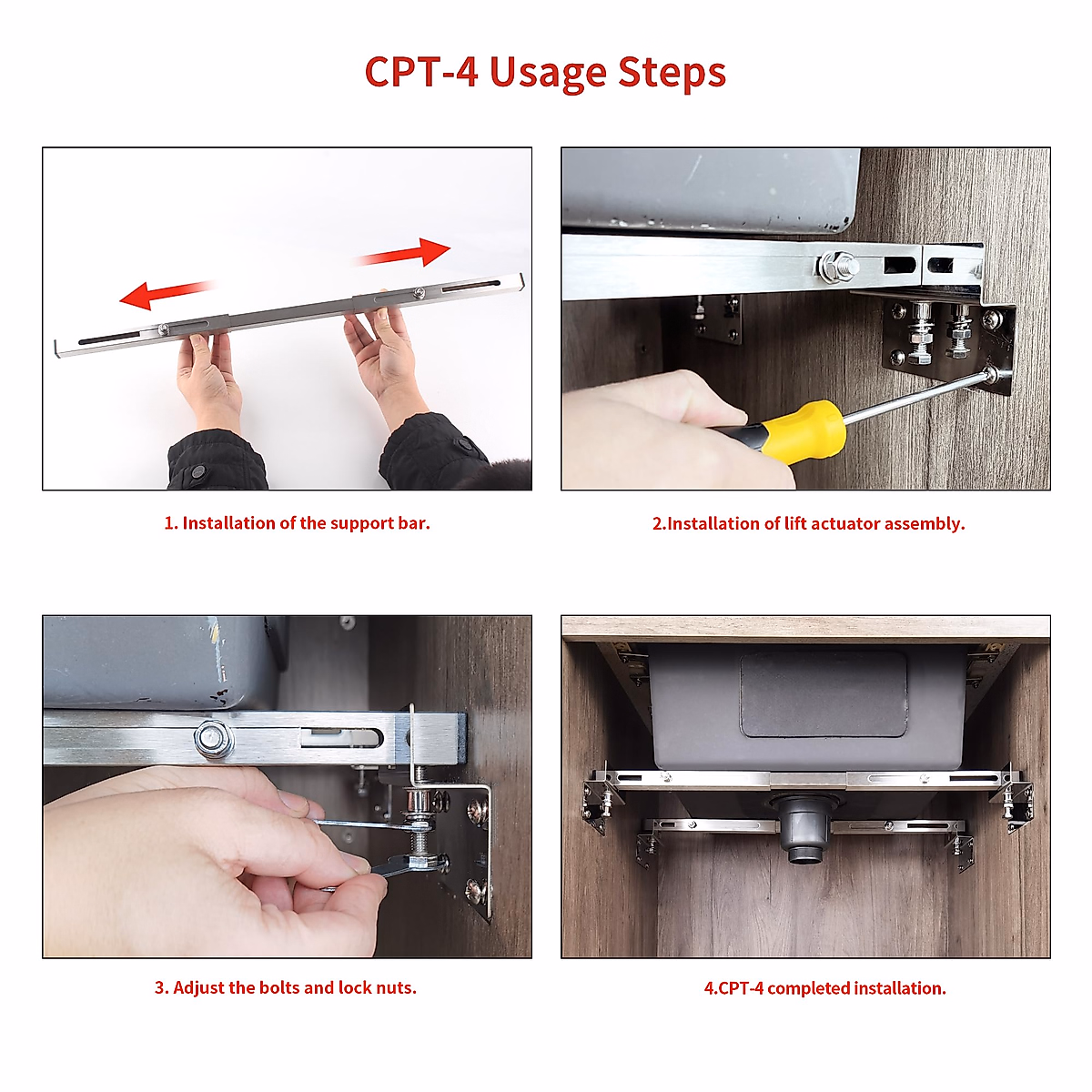 CPT-4 Usage Steps

1. Installation of the support bar.

2.Installation of lift actuator assembly.

3. Adjust the bolts and lock nuts.

4.CPT-4 completed installation.