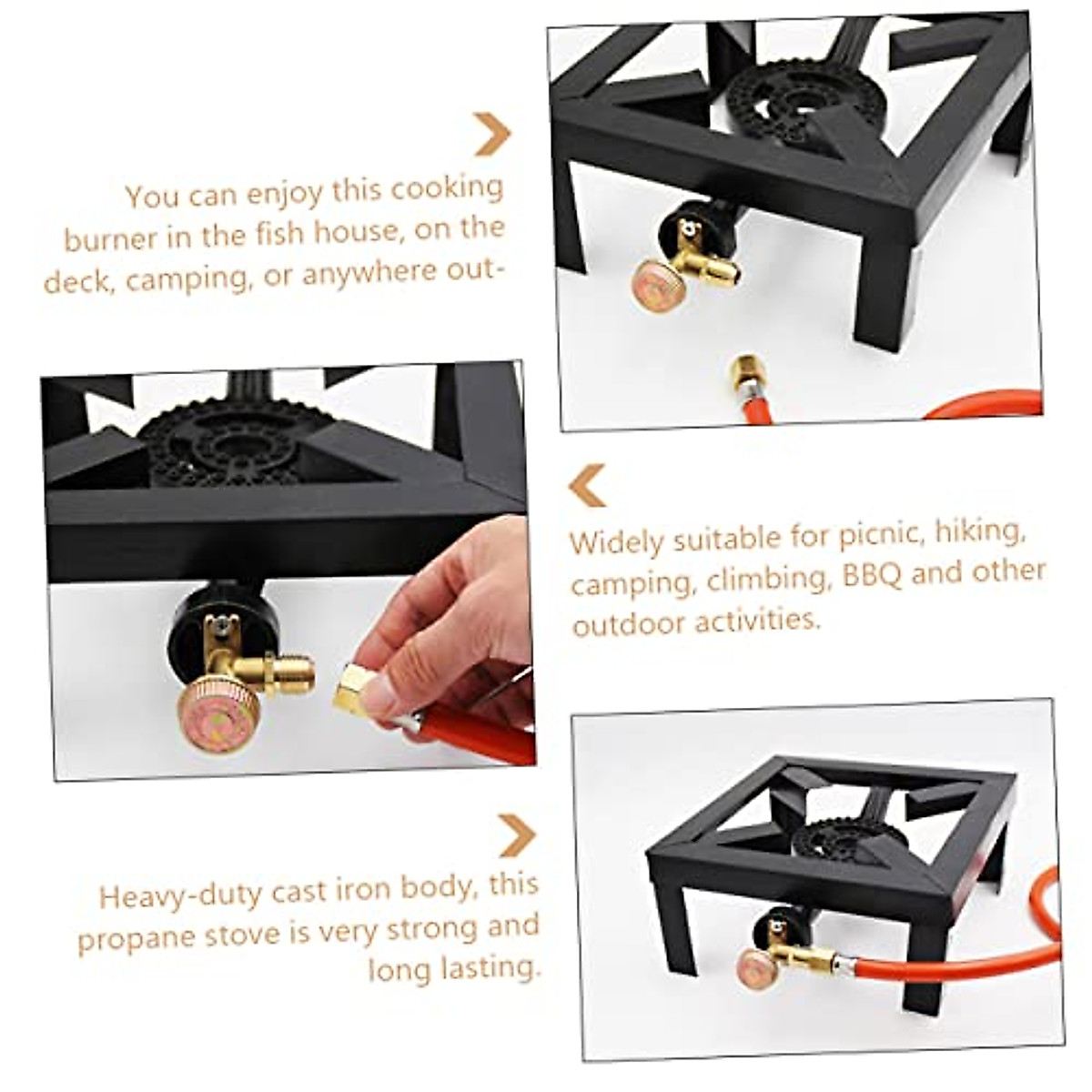 You can enjoy this cooking burner in the fish house, on the deck, camping, or anywhere out-

Widely suitable for picnic, hiking, camping, climbing, BBQ and other outdoor activities.

Heavy-duty cast iron body, this propane stove is very strong and long lasting.