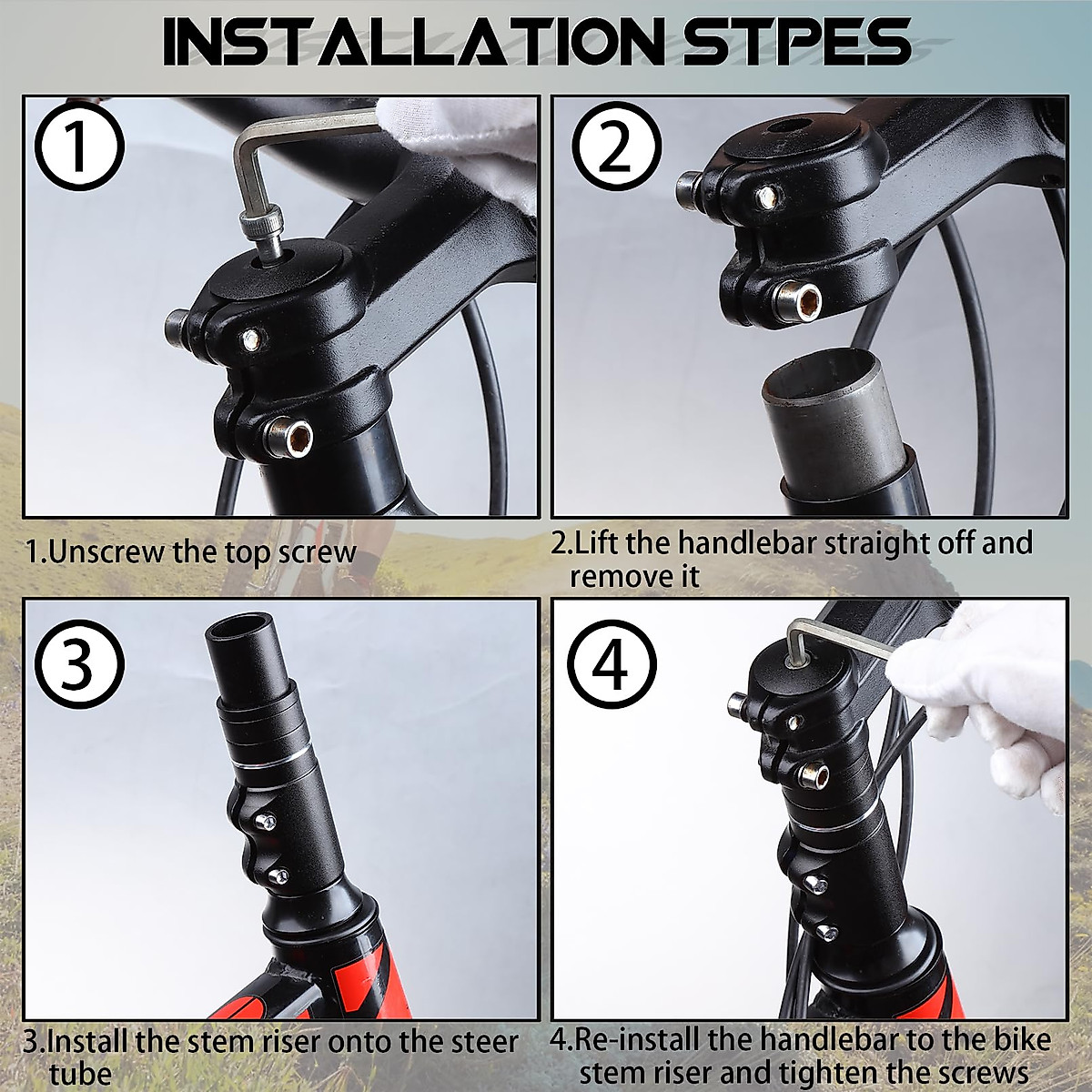 INSTALLATION STPES

①

1.Unscrew the top screw

②

2.Lift the handlebar straight off and remove it

③

3.Install the stem riser onto the steer tube

④

4.Re-install the handlebar to the bike stem riser and tighten the screws