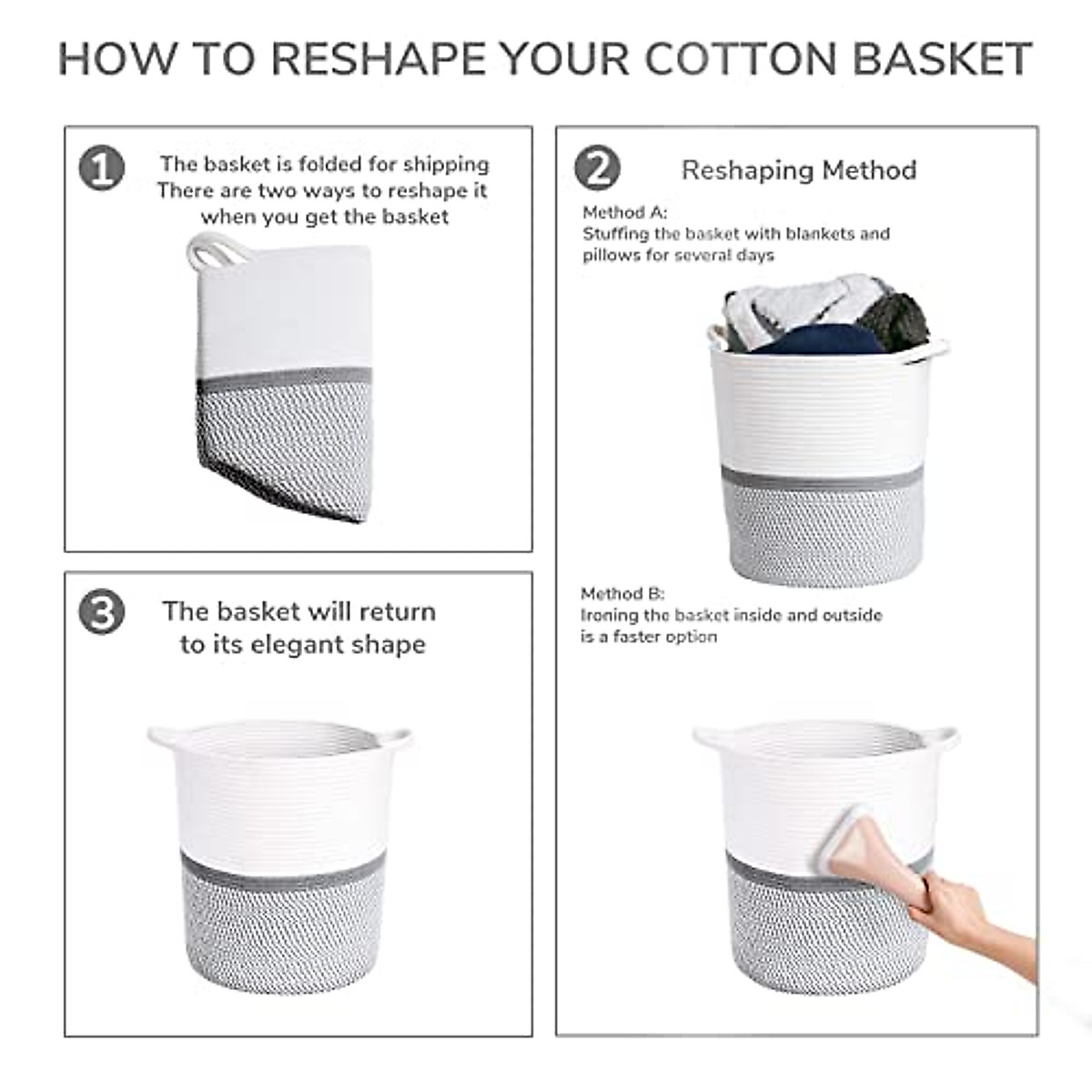 HOW TO RESHAPE YOUR COTTON BASKET

1
The basket is folded for shipping
There are two ways to reshape it when you get the basket

2
Reshaping Method

Method A:
Stuffing the basket with blankets and pillows for several days

Method B:
Ironing the basket inside and outside is a faster option

3
The basket will return to its elegant shape