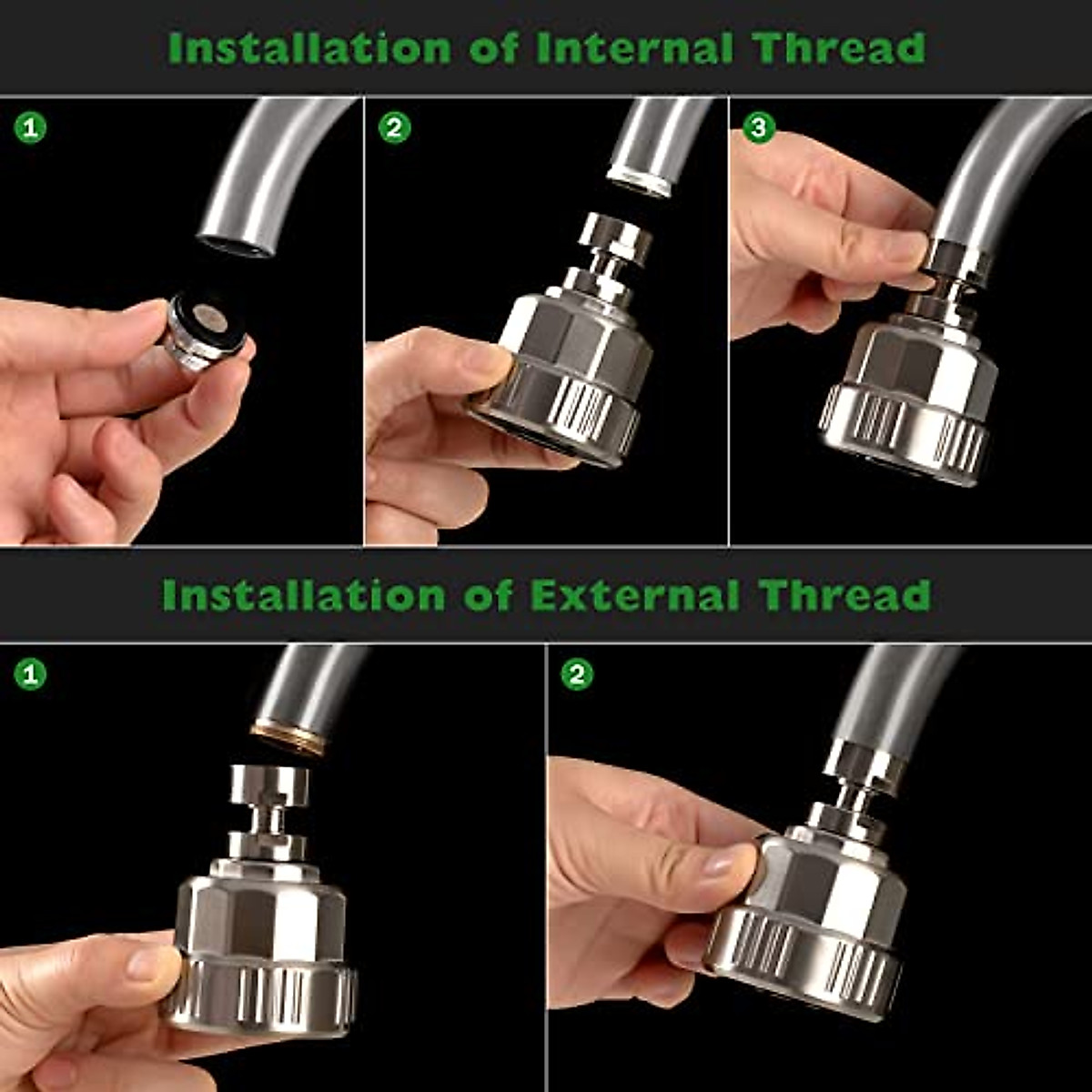 Installation of Internal Thread

1

2

3

Installation of External Thread

1

2