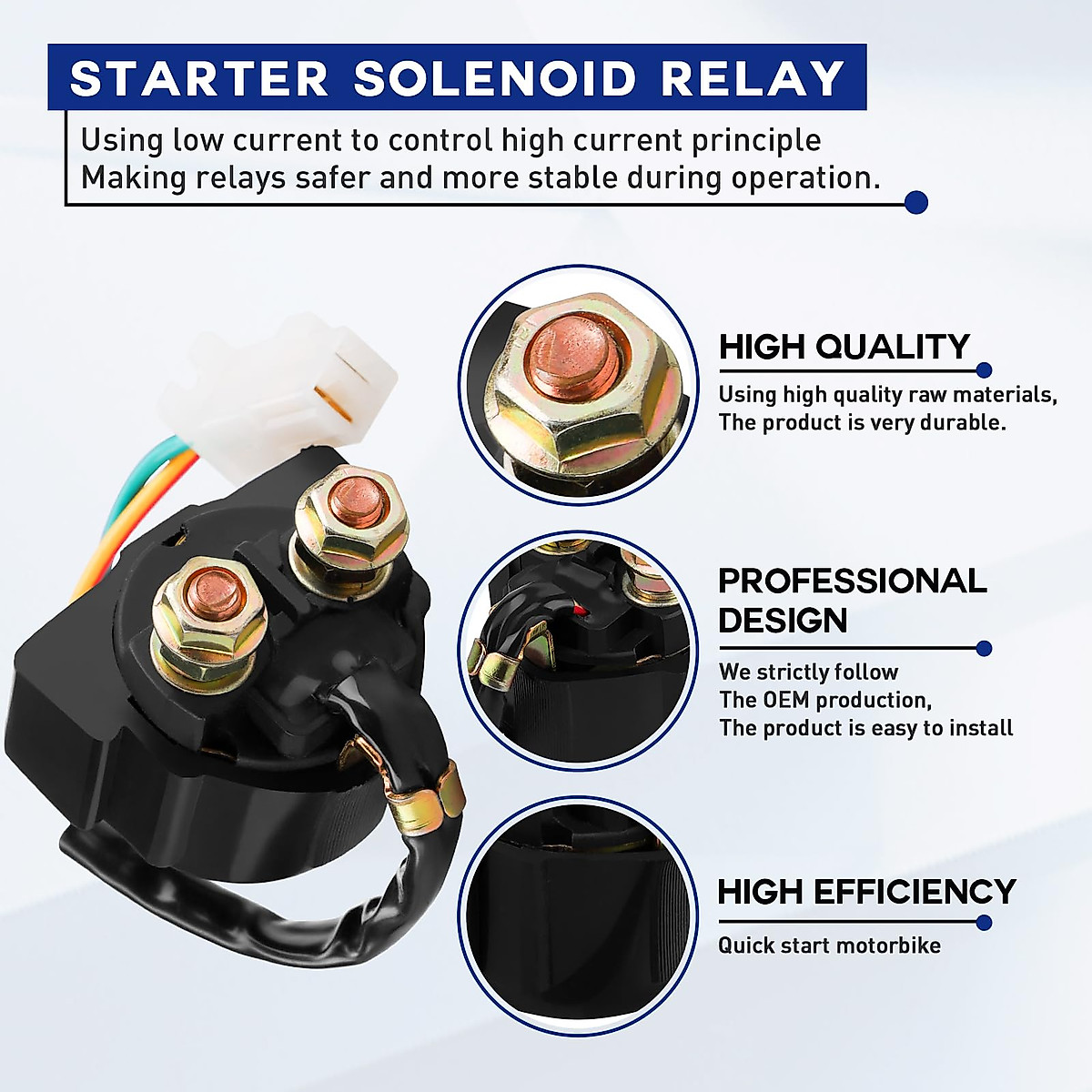 STARTER SOLENOID RELAY

Using low current to control high current principle
Making relays safer and more stable during operation.

HIGH QUALITY

Using high quality raw materials,
The product is very durable.

PROFESSIONAL DESIGN

We strictly follow
The OEM production,
The product is easy to install

HIGH EFFICIENCY

Quick start motorbike