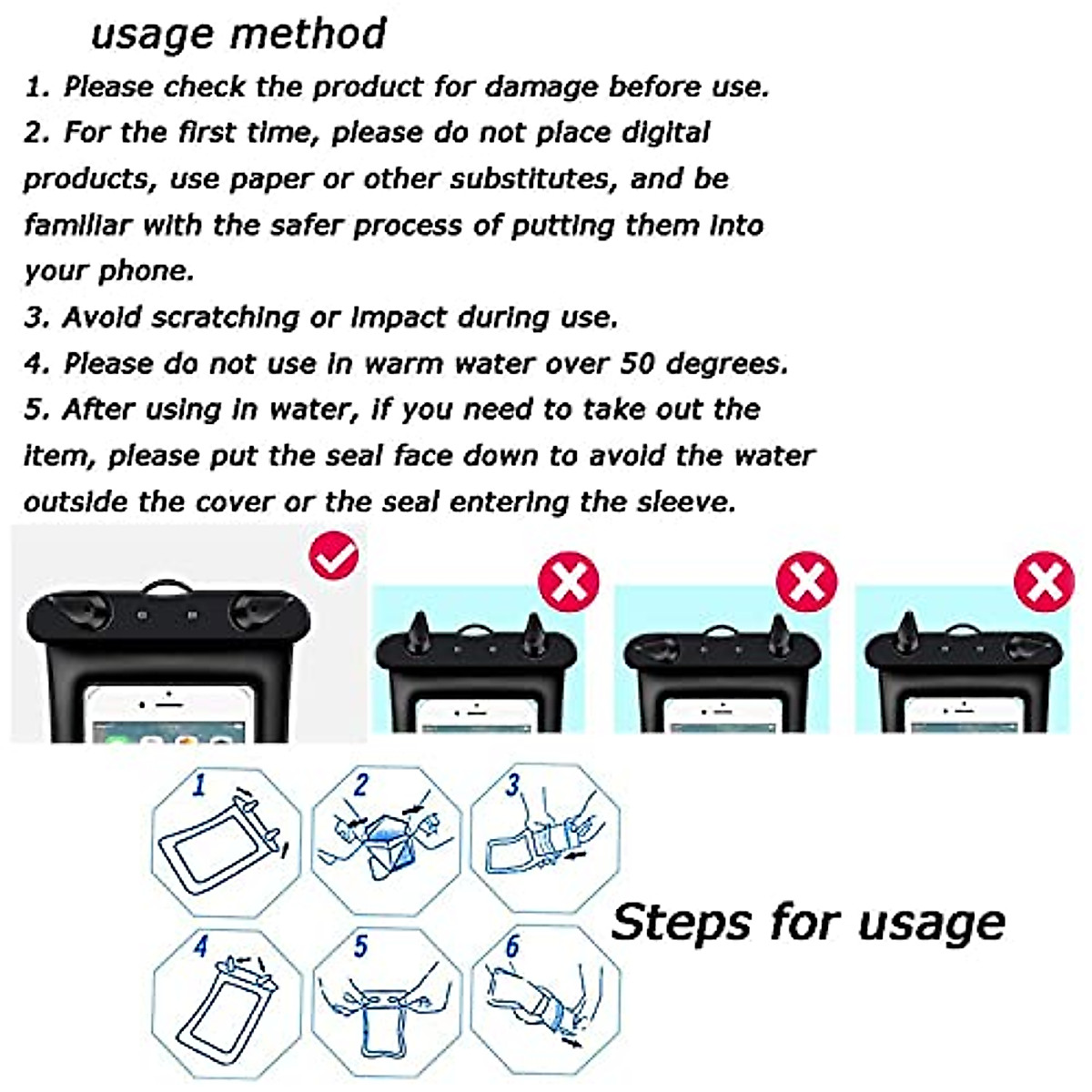 usage method

1. Please check the product for damage before use.

2. For the first time, please do not place digital products, use paper or other substitutes, and be familiar with the safer process of putting them into your phone.

3. Avoid scratching or impact during use.

4. Please do not use in warm water over 50 degrees.

5. After using in water, if you need to take out the item, please put the seal face down to avoid the water outside the cover or the seal entering the sleeve.

1

2

3

4

5

6

Steps for usage