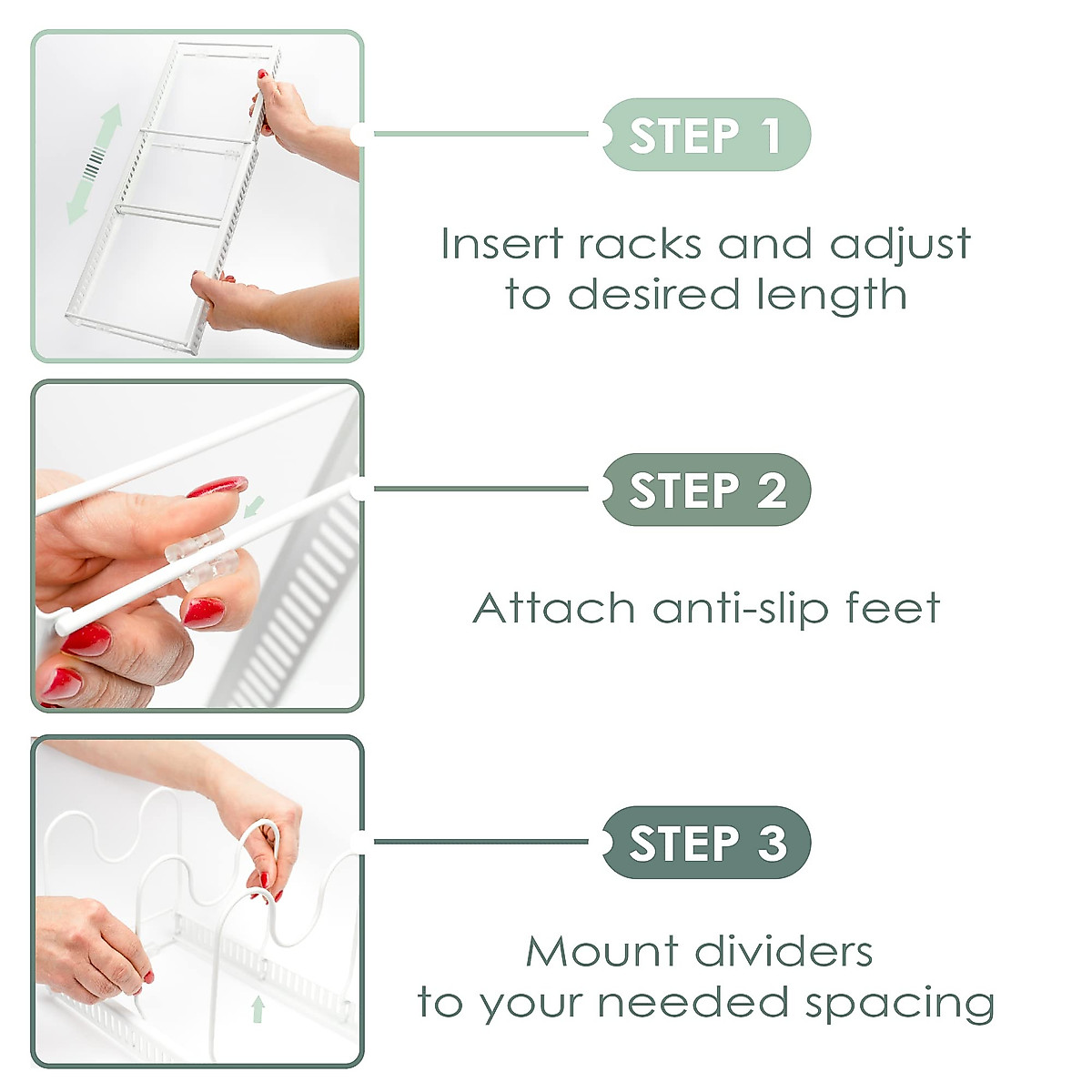 STEP 1

Insert racks and adjust to desired length

STEP 2

Attach anti-slip feet

STEP 3

Mount dividers to your needed spacing