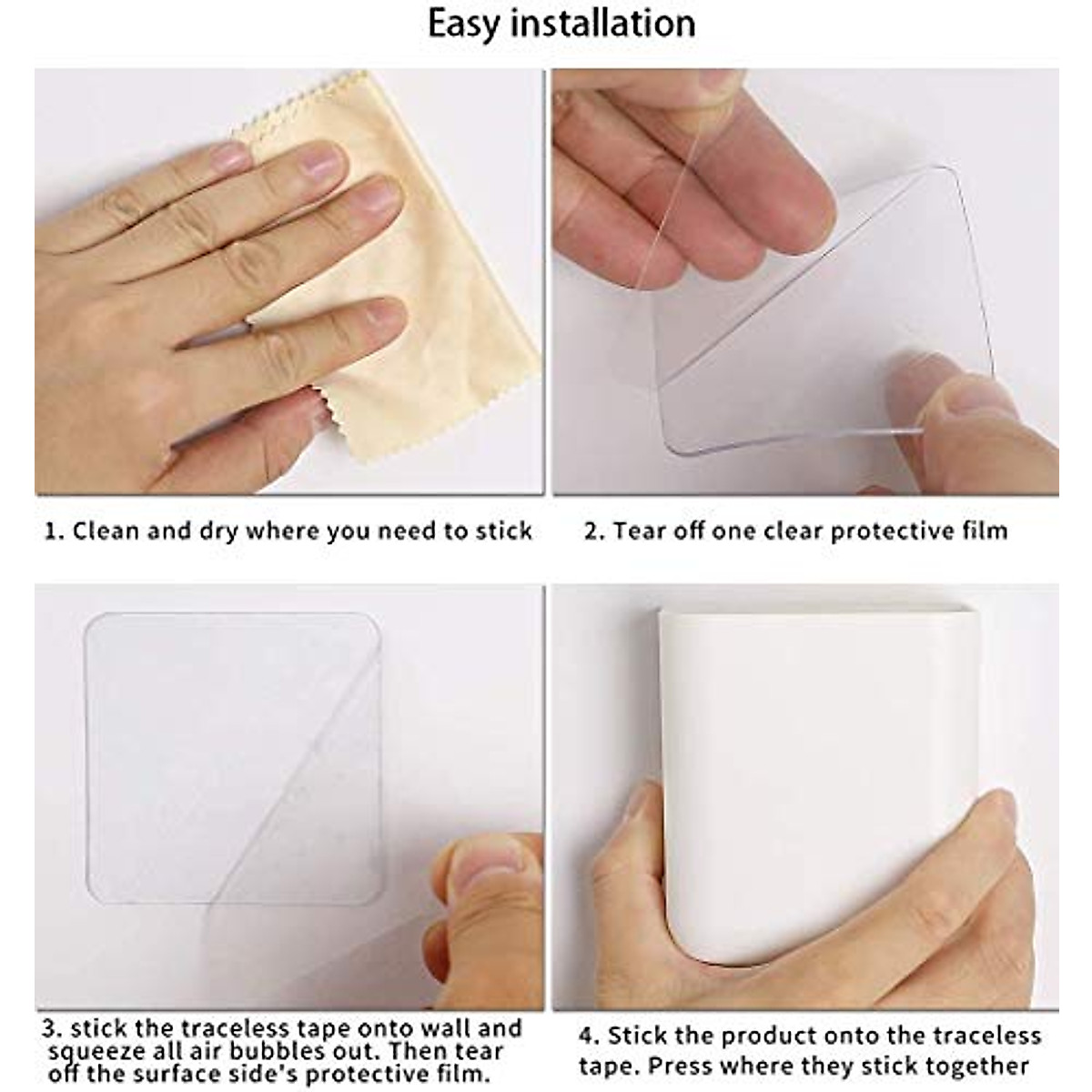 Easy installation

1. Clean and dry where you need to stick

2. Tear off one clear protective film

3. stick the traceless tape onto wall and squeeze all air bubbles out. Then tear off the surface side's protective film.

4. Stick the product onto the traceless tape. Press where they stick together