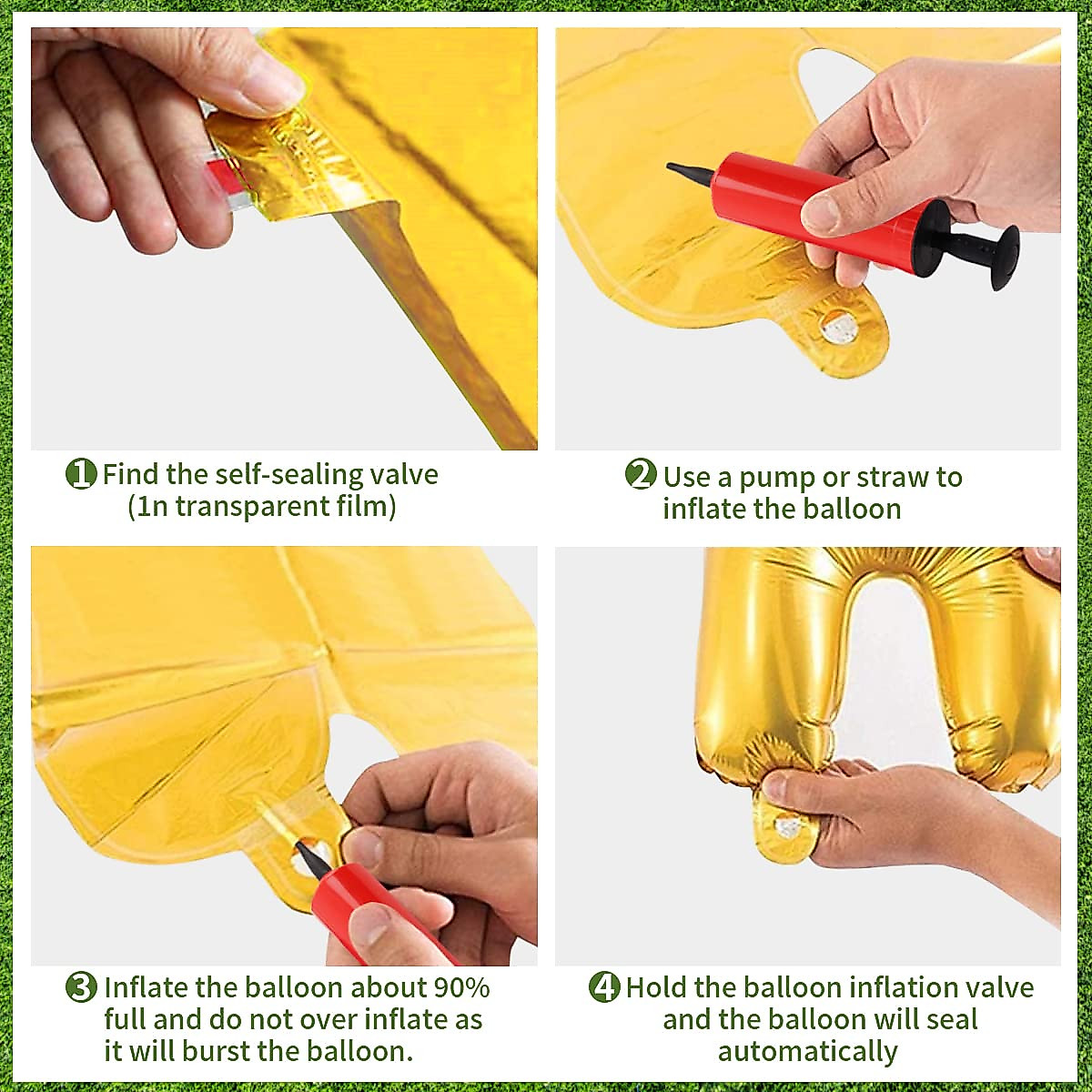 ❶ Find the self-sealing valve (1n transparent film)

❷ Use a pump or straw to inflate the balloon

❸ Inflate the balloon about 90% full and do not over inflate as it will burst the balloon.

❹ Hold the balloon inflation valve and the balloon will seal automatically