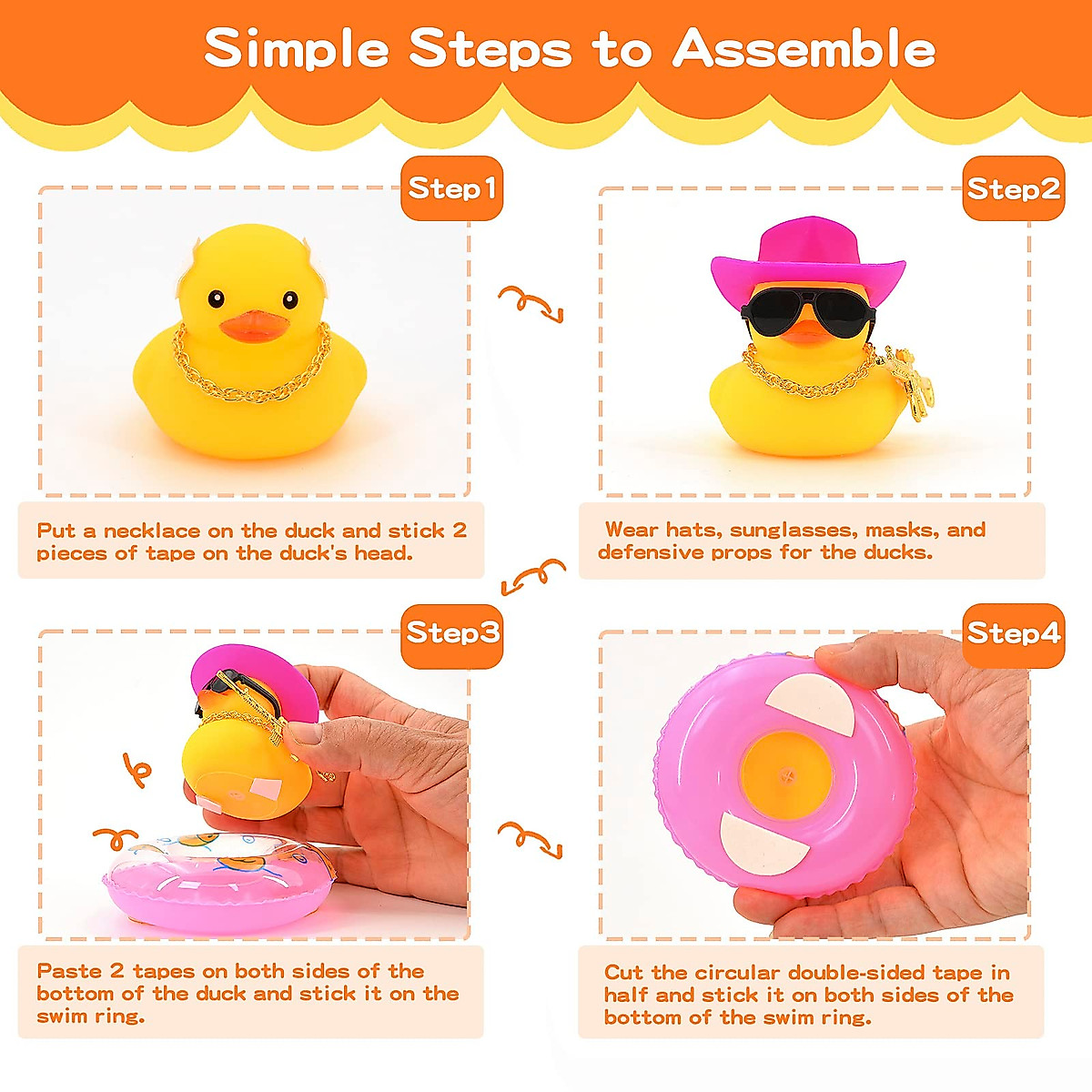 Simple Steps to Assemble

Step1

Put a necklace on the duck and stick 2 pieces of tape on the duck's head.

Step2

Wear hats, sunglasses, masks, and defensive props for the ducks.

Step3

Paste 2 tapes on both sides of the bottom of the duck and stick it on the swim ring.

Step4

Cut the circular double-sided tape in half and stick it on both sides of the bottom of the swim ring.