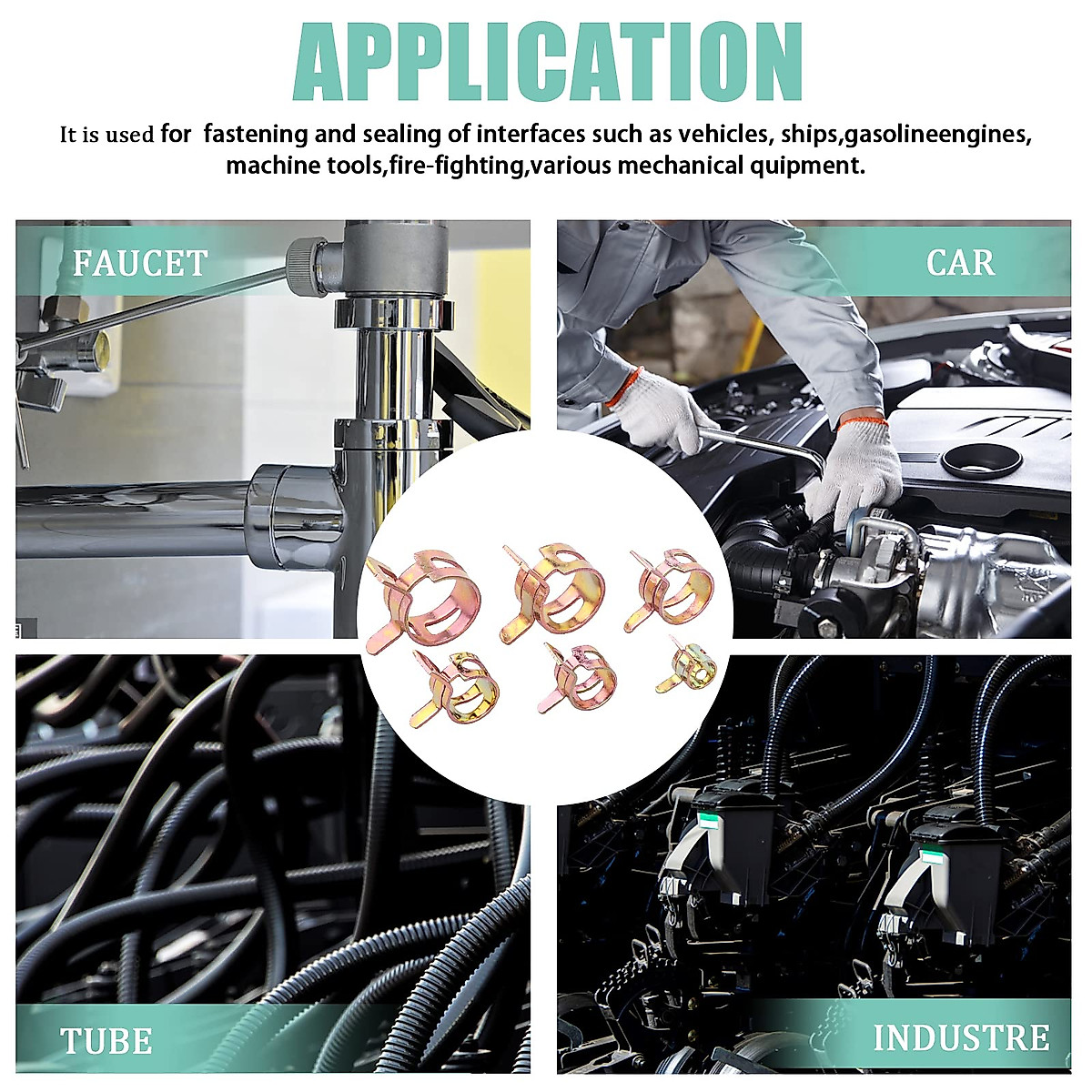 APPLICATION

It is used for fastening and sealing of interfaces such as vehicles, ships,gasolineengines, machine tools,fire-fighting,various mechanical quipment.

FAUCET

CAR

TUBE

INDUSTRE