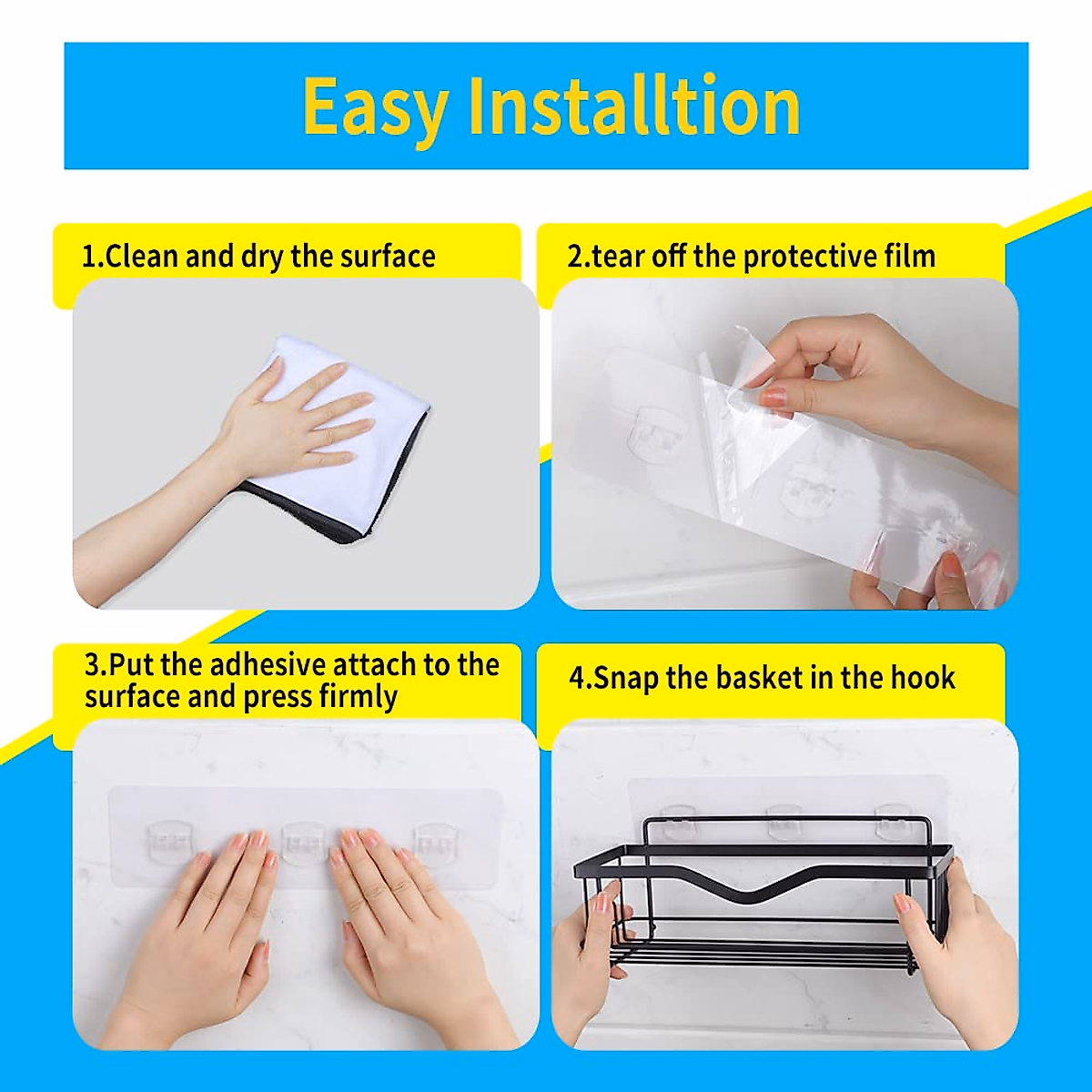 Easy Installtion

1.Clean and dry the surface

2.tear off the protective film

3.Put the adhesive attach to the surface and press firmly

4.Snap the basket in the hook