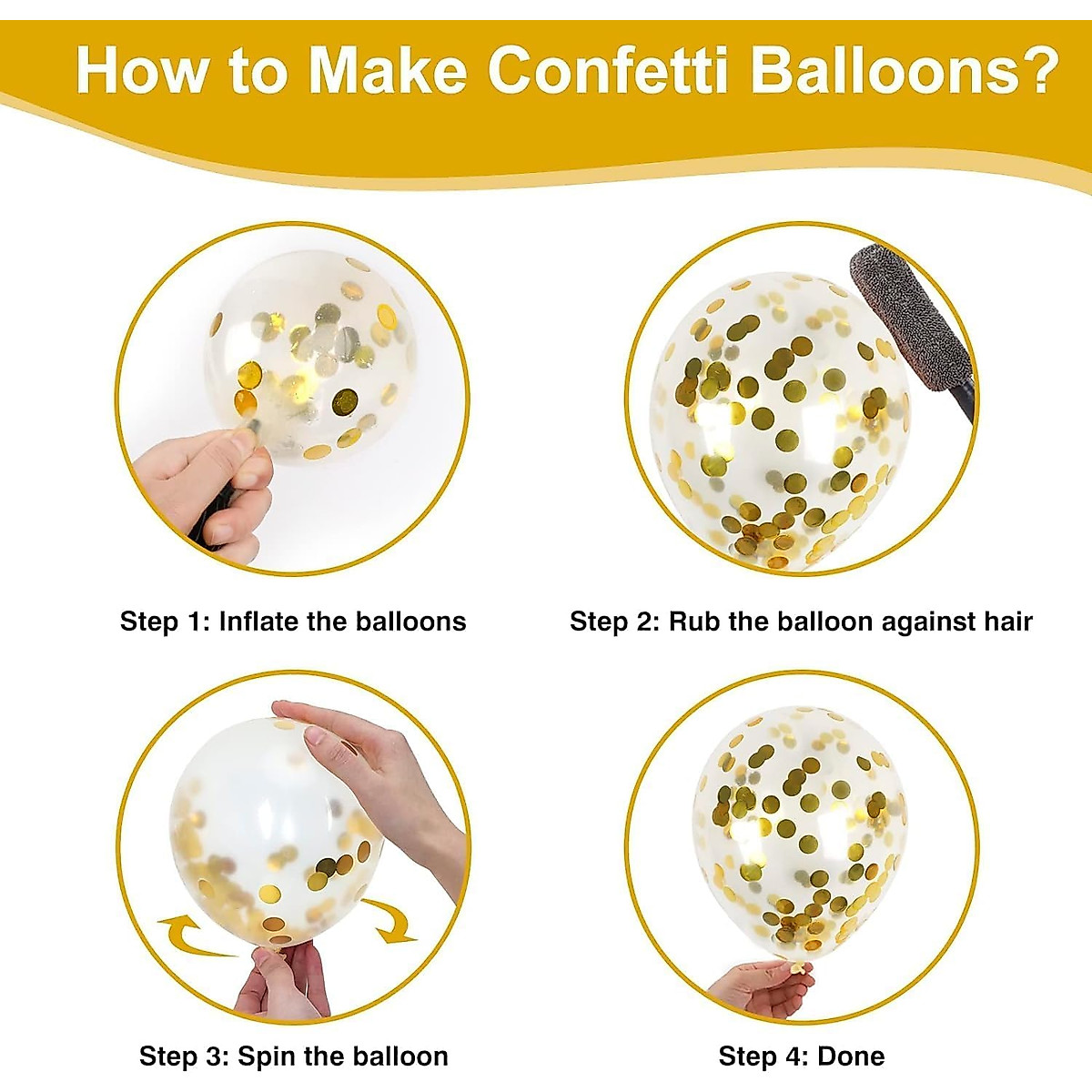 How to Make Confetti Balloons?

Step 1: Inflate the balloons

Step 2: Rub the balloon against hair

Step 3: Spin the balloon

Step 4: Done