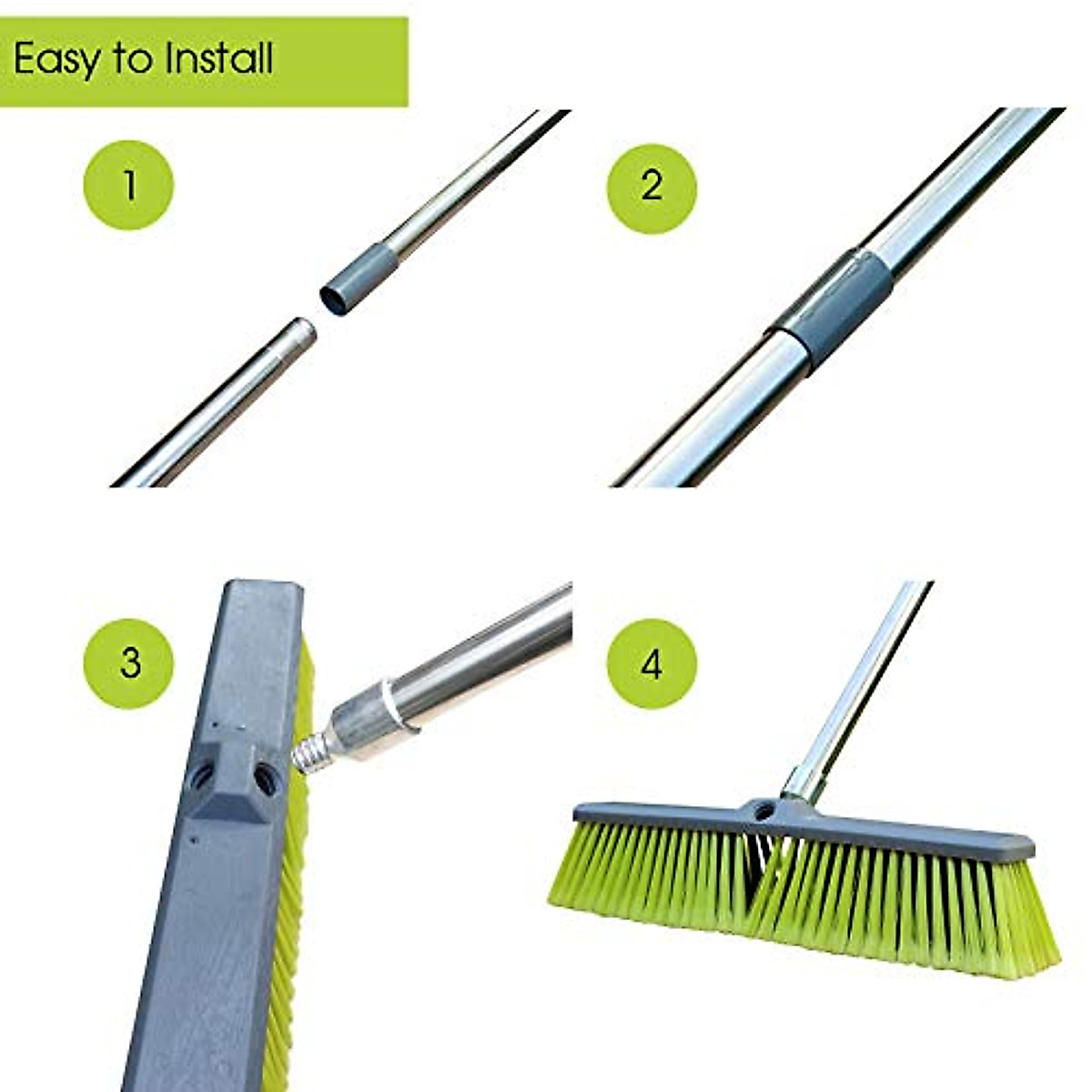 Easy to Install

1

2

3

4