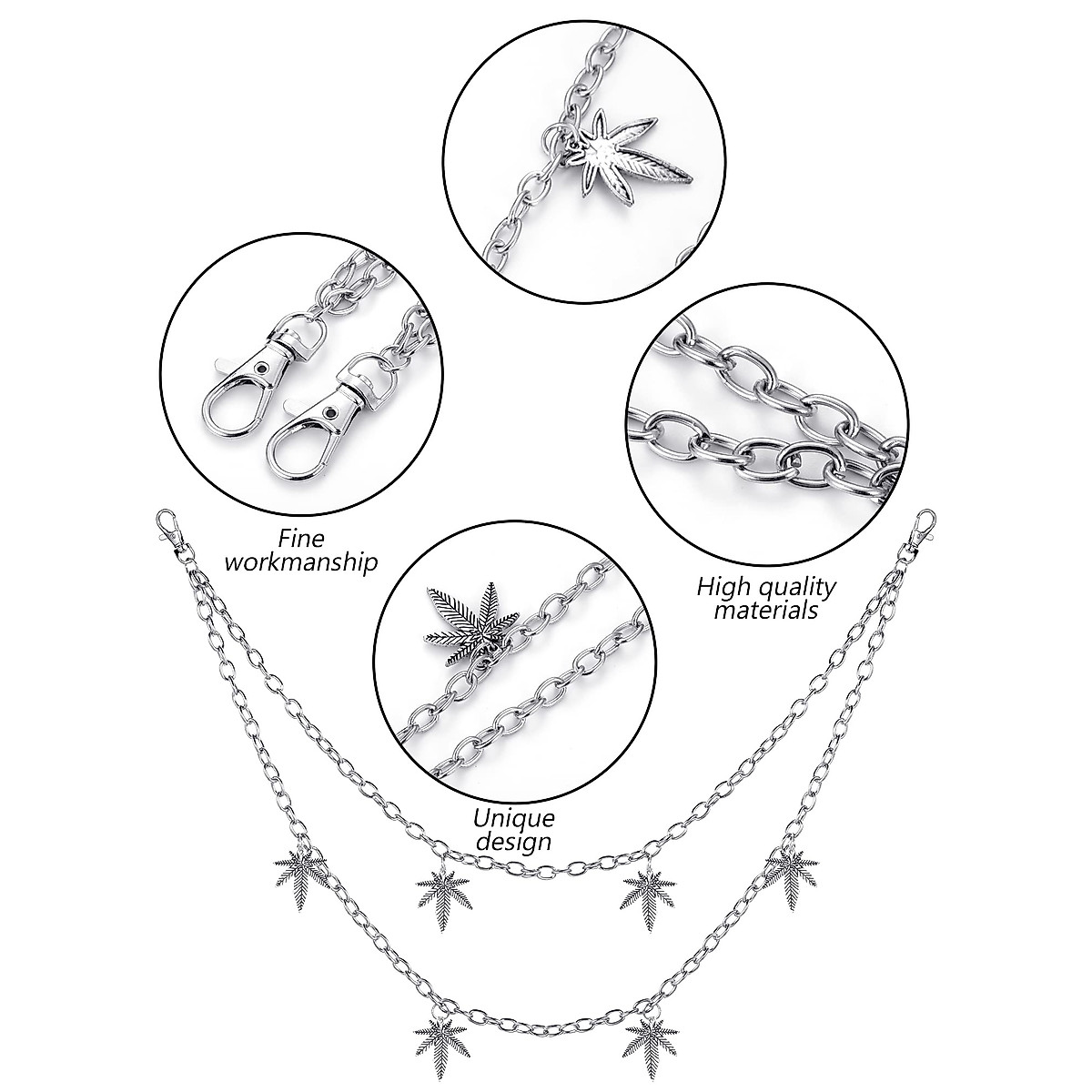 Fine workmanship

High quality materials

Unique design