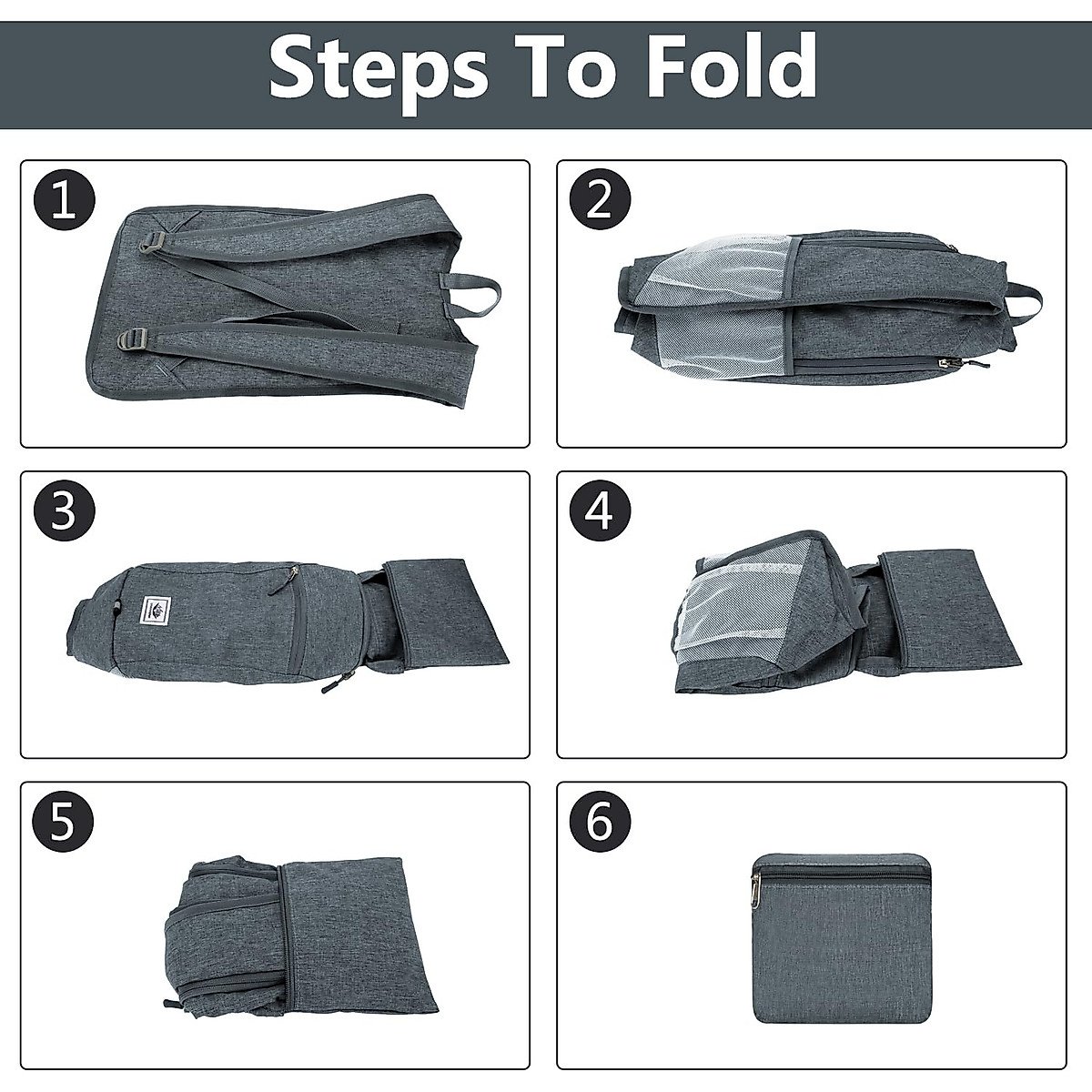 Steps To Fold

1

2

3

4

5

6