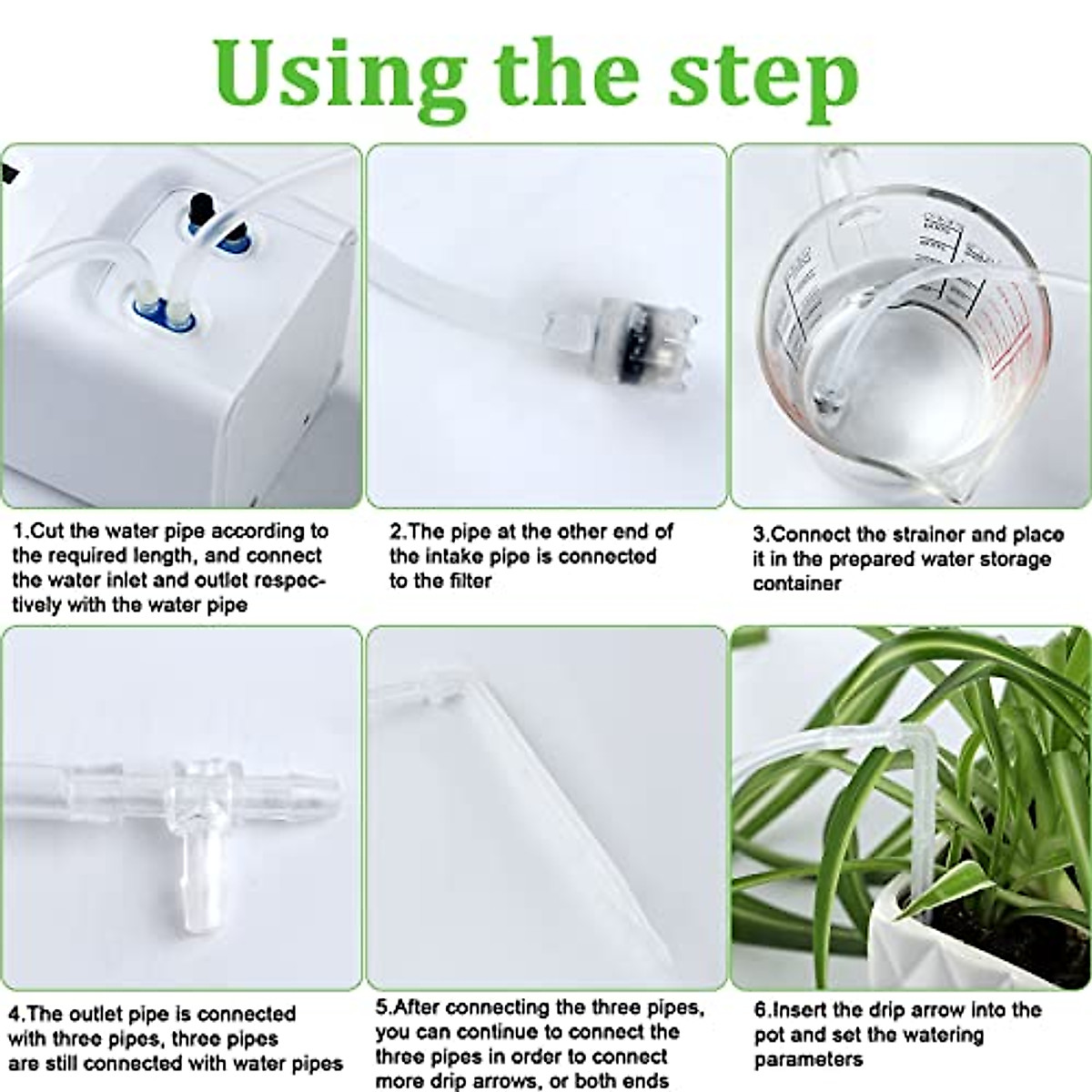 Using the step

1.Cut the water pipe according to the required length, and connect the water inlet and outlet respectively with the water pipe

2.The pipe at the other end of the intake pipe is connected to the filter

3.Connect the strainer and place it in the prepared water storage container

4.The outlet pipe is connected with three pipes, three pipes are still connected with water pipes

5.After connecting the three pipes, you can continue to connect the three pipes in order to connect more drip arrows, or both ends

6.Insert the drip arrow into the pot and set the watering parameters