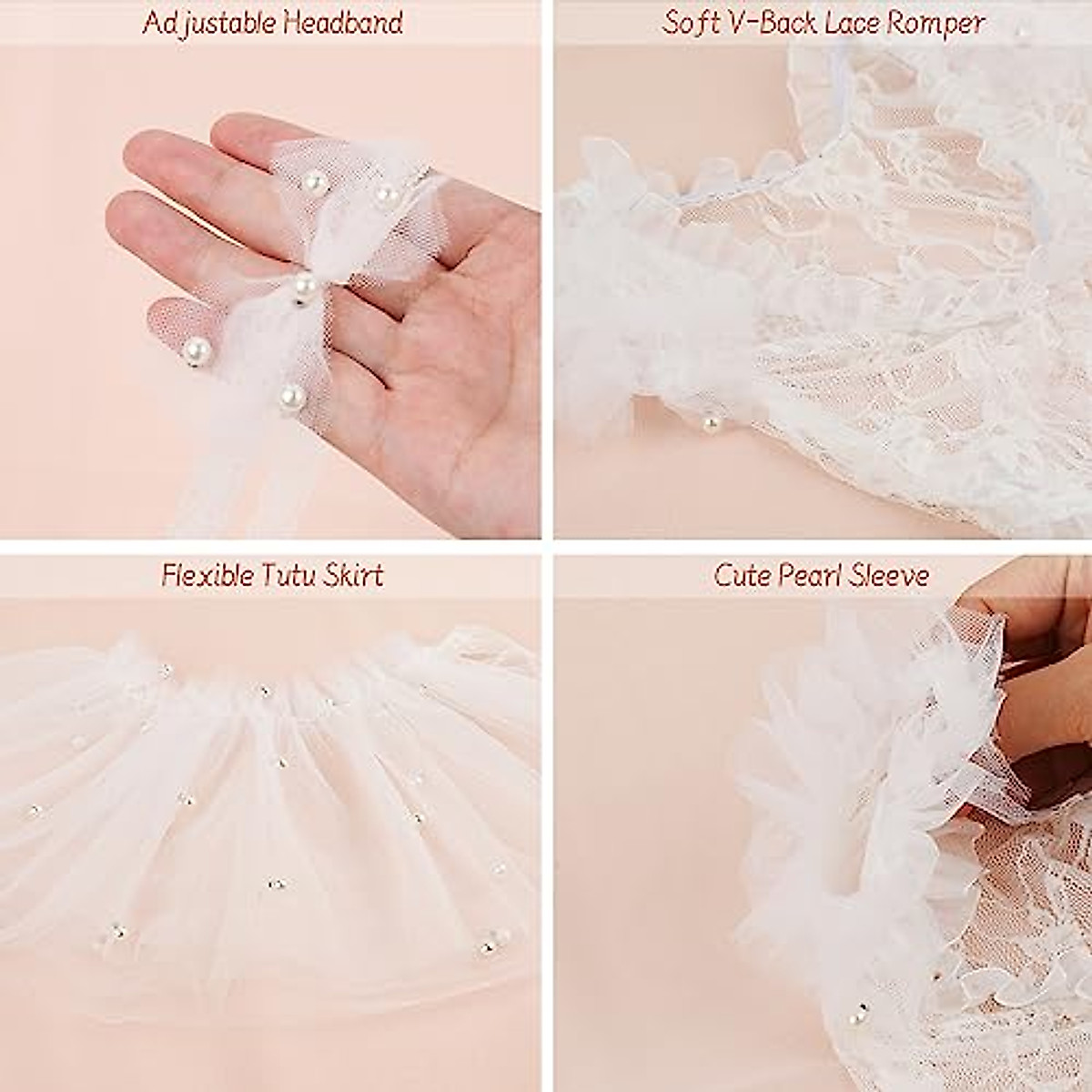 Adjustable Headband

Soft V-Back Lace Romper

Flexible Tutu Skirt

Cute Pearl Sleeve