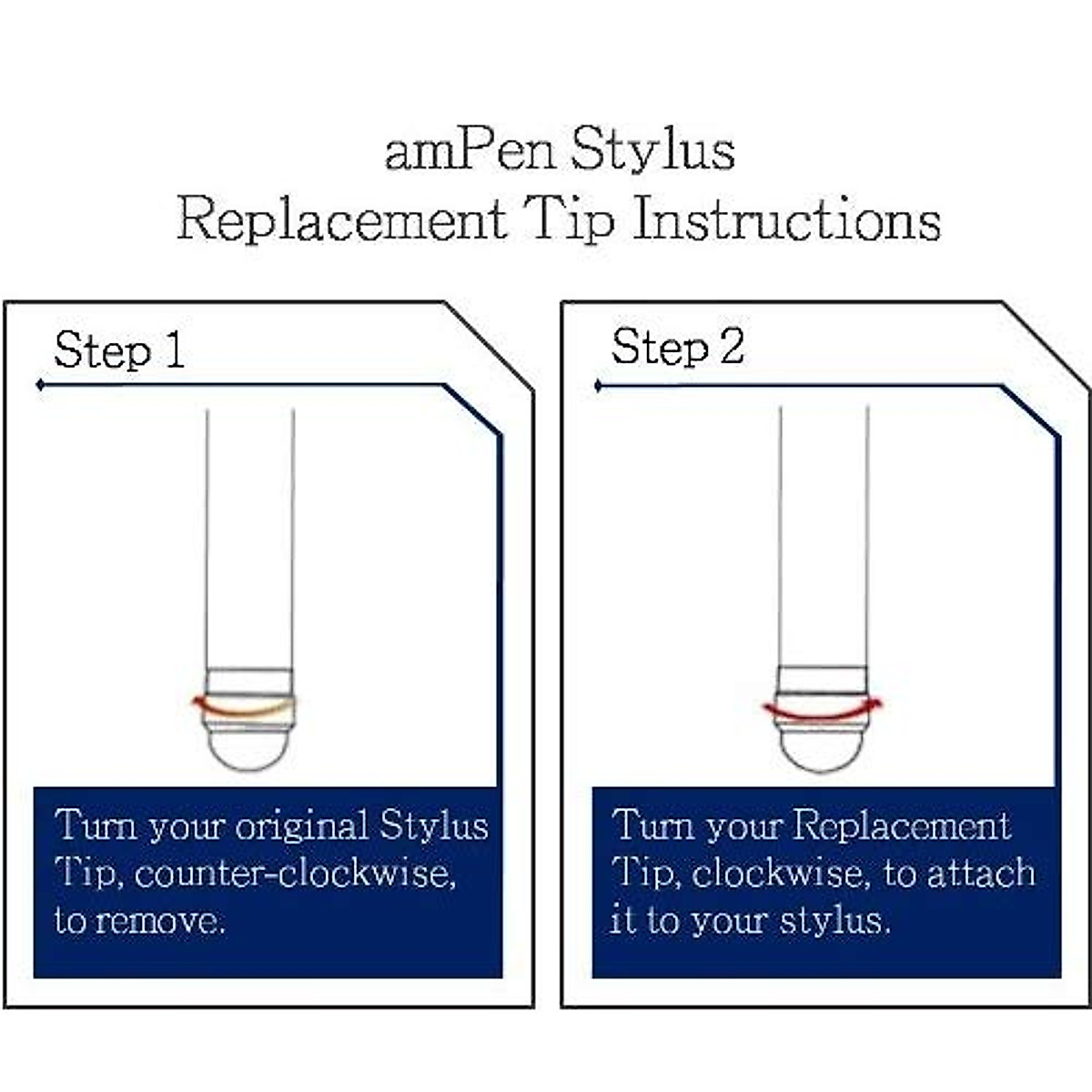 amPen Stylus
Replacement Tip Instructions

Step 1

Turn your original Stylus Tip, counter-clockwise, to remove.

Step 2

Turn your Replacement Tip, clockwise, to attach it to your stylus.