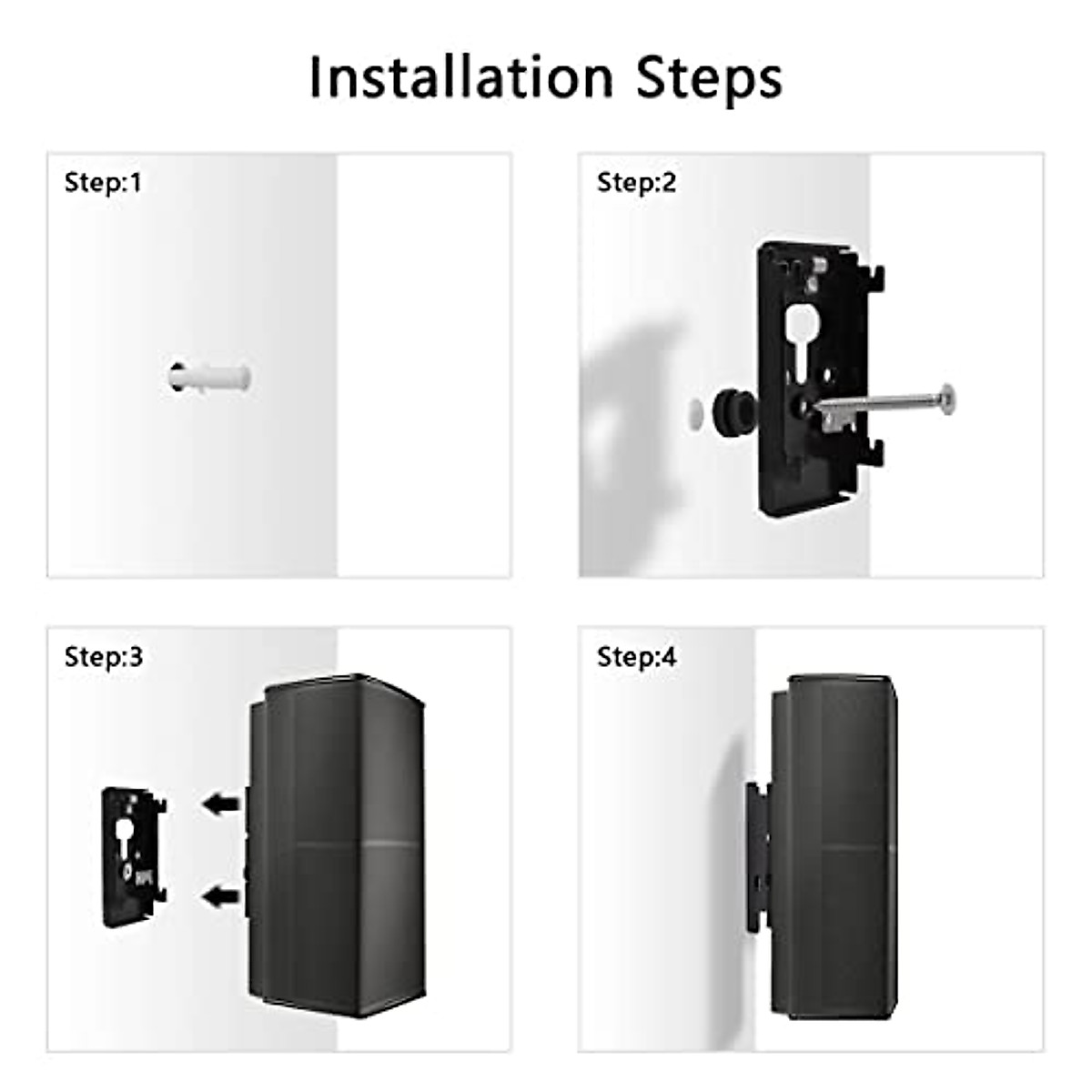 Installation Steps

Step:1

Step:2

Step:3

Step:4