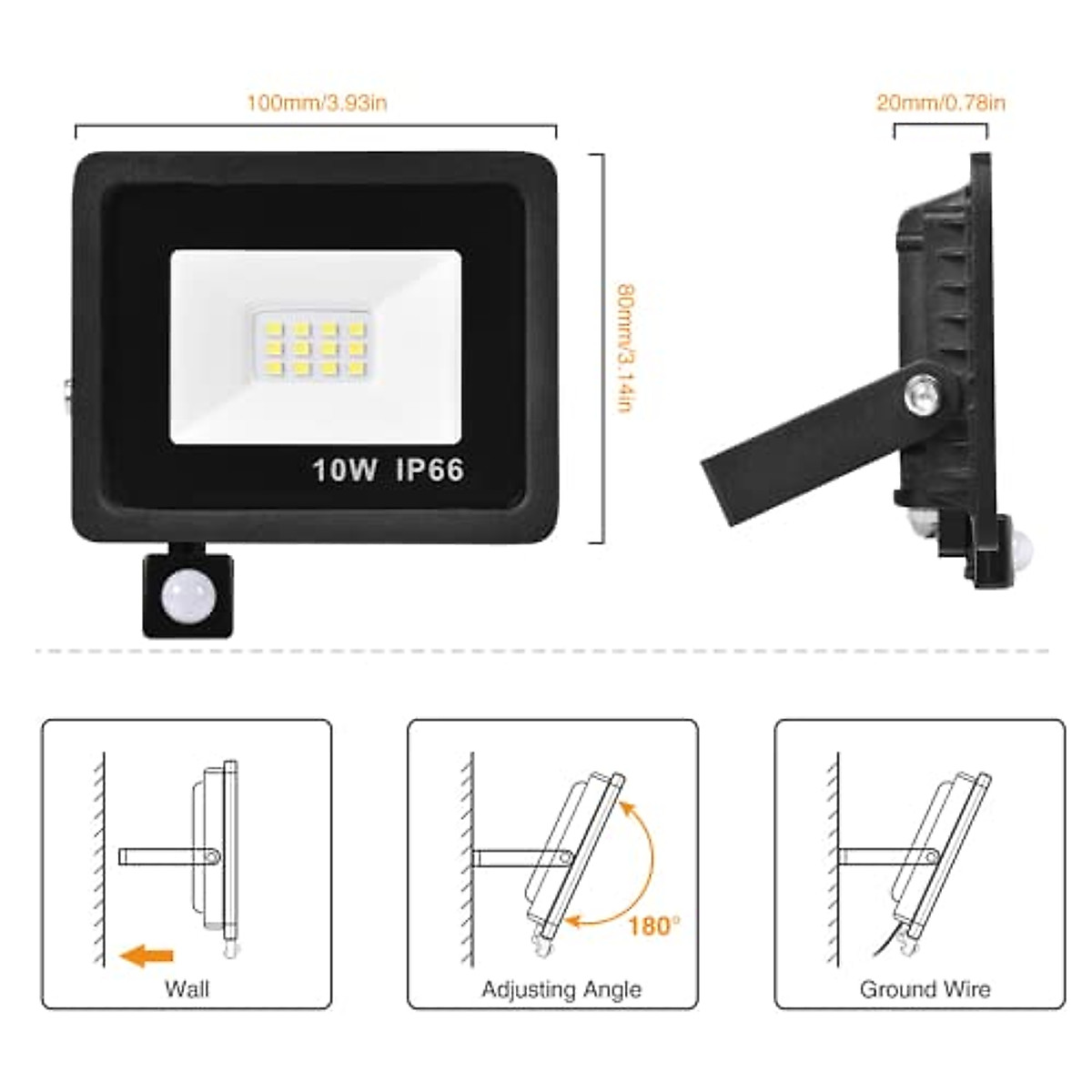 100mm/3.93in

20mm/0.78in

80mm/3.14in

10W IP66

Wall

180°

Adjusting Angle

Ground Wire