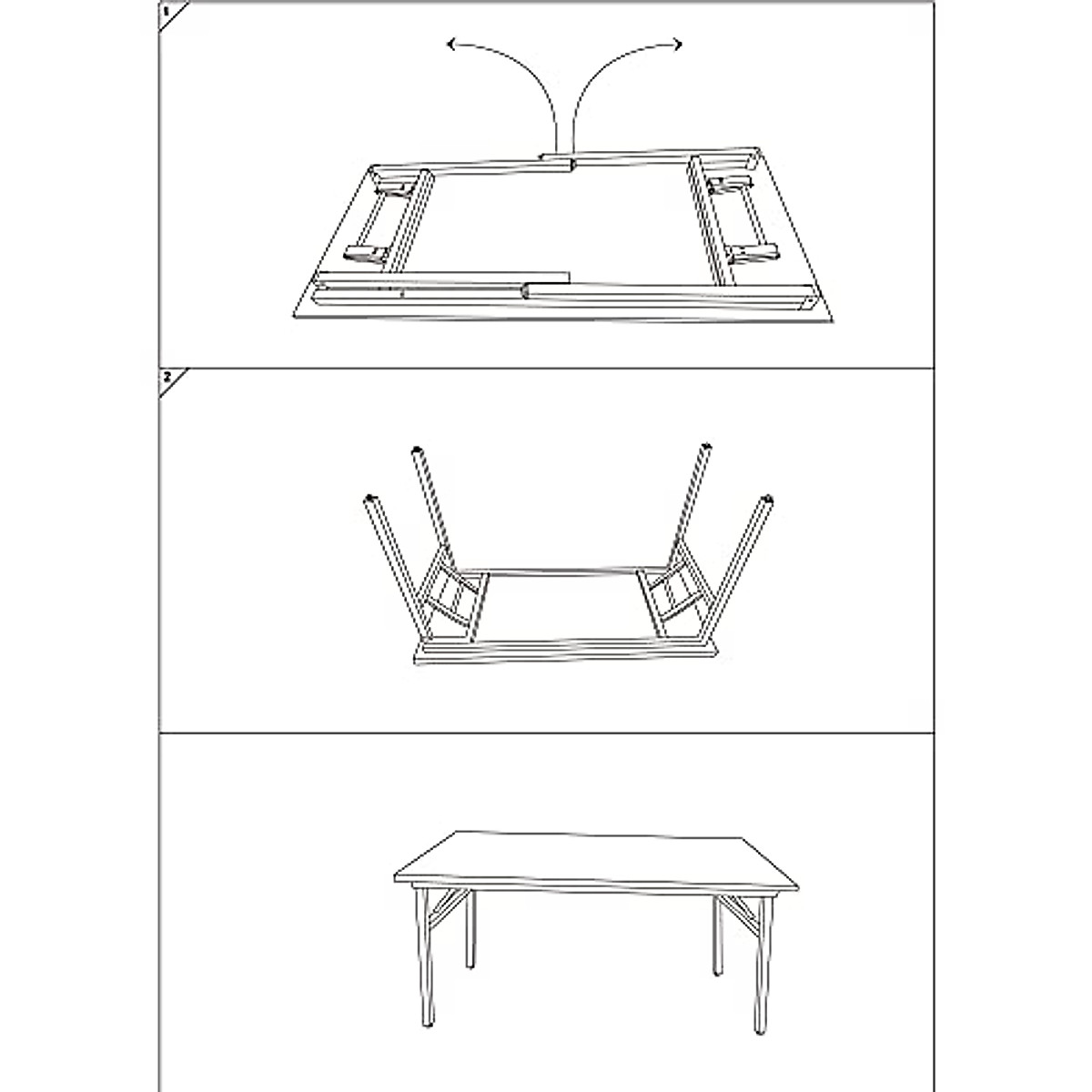 1

2