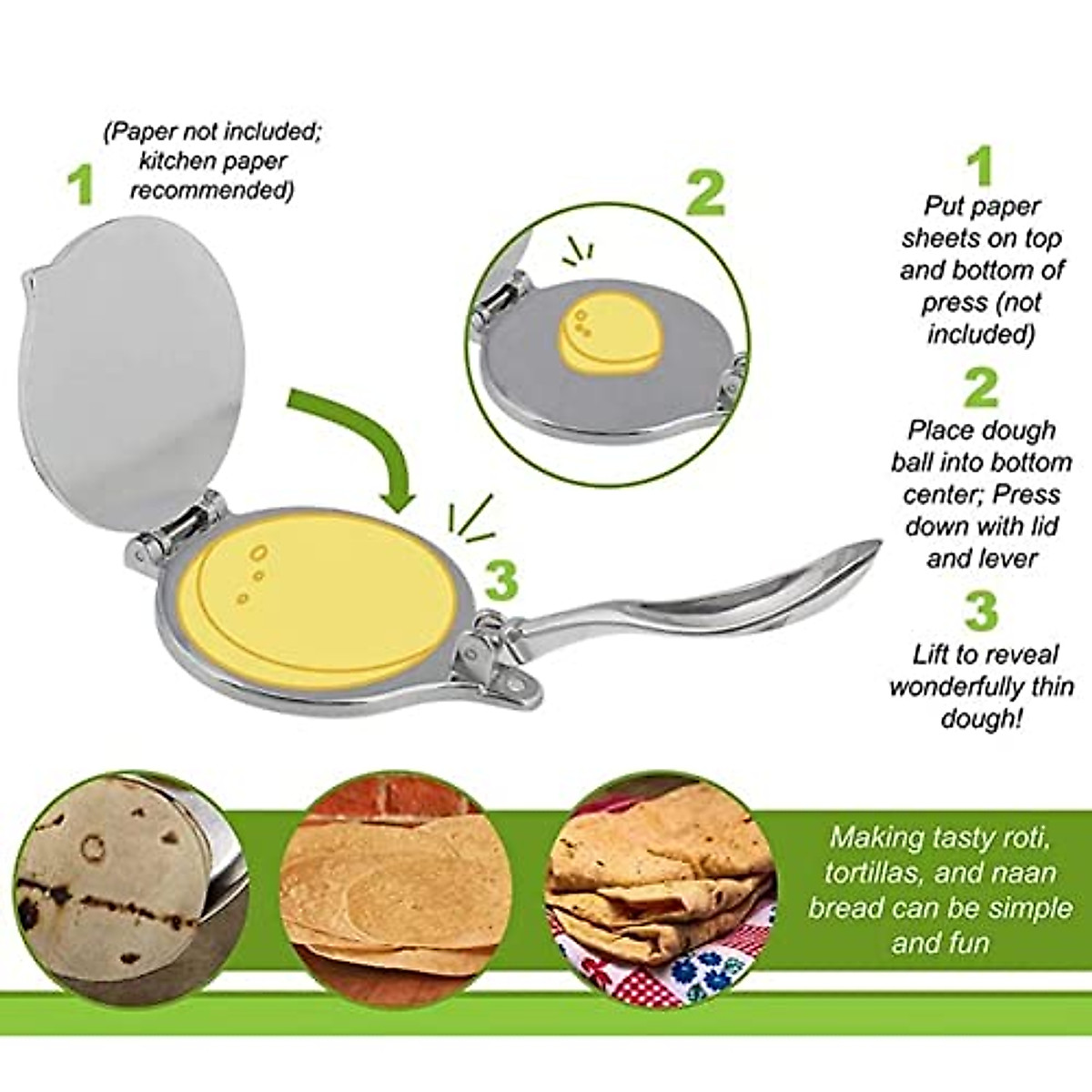 1

(Paper not included; kitchen paper recommended)

2

3

1
Put paper sheets on top and bottom of press (not included)

2
Place dough ball into bottom center; Press down with lid and lever

3
Lift to reveal wonderfully thin dough!

Making tasty roti, tortillas, and naan bread can be simple and fun