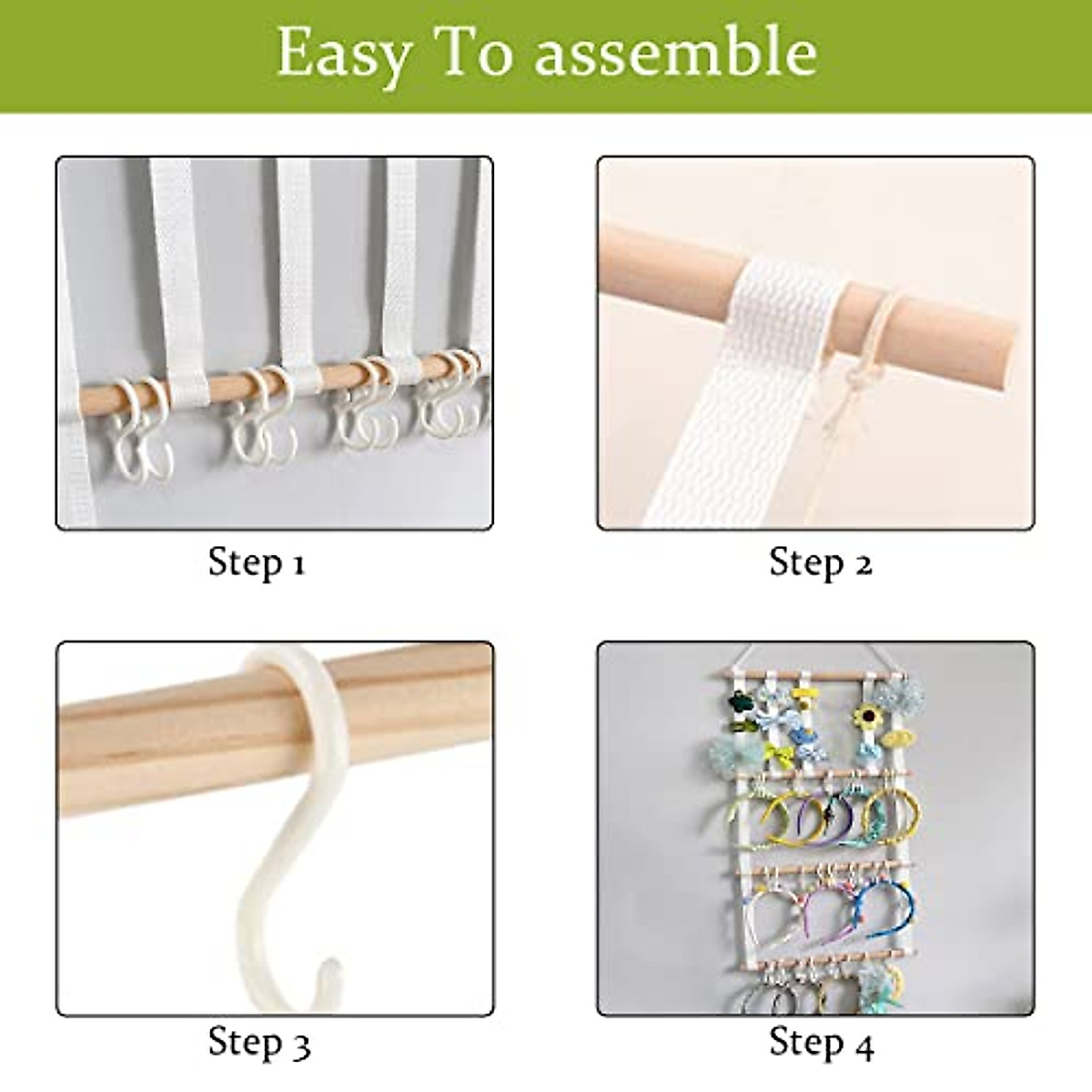 Easy To assemble

Step 1

Step 2

Step 3

Step 4