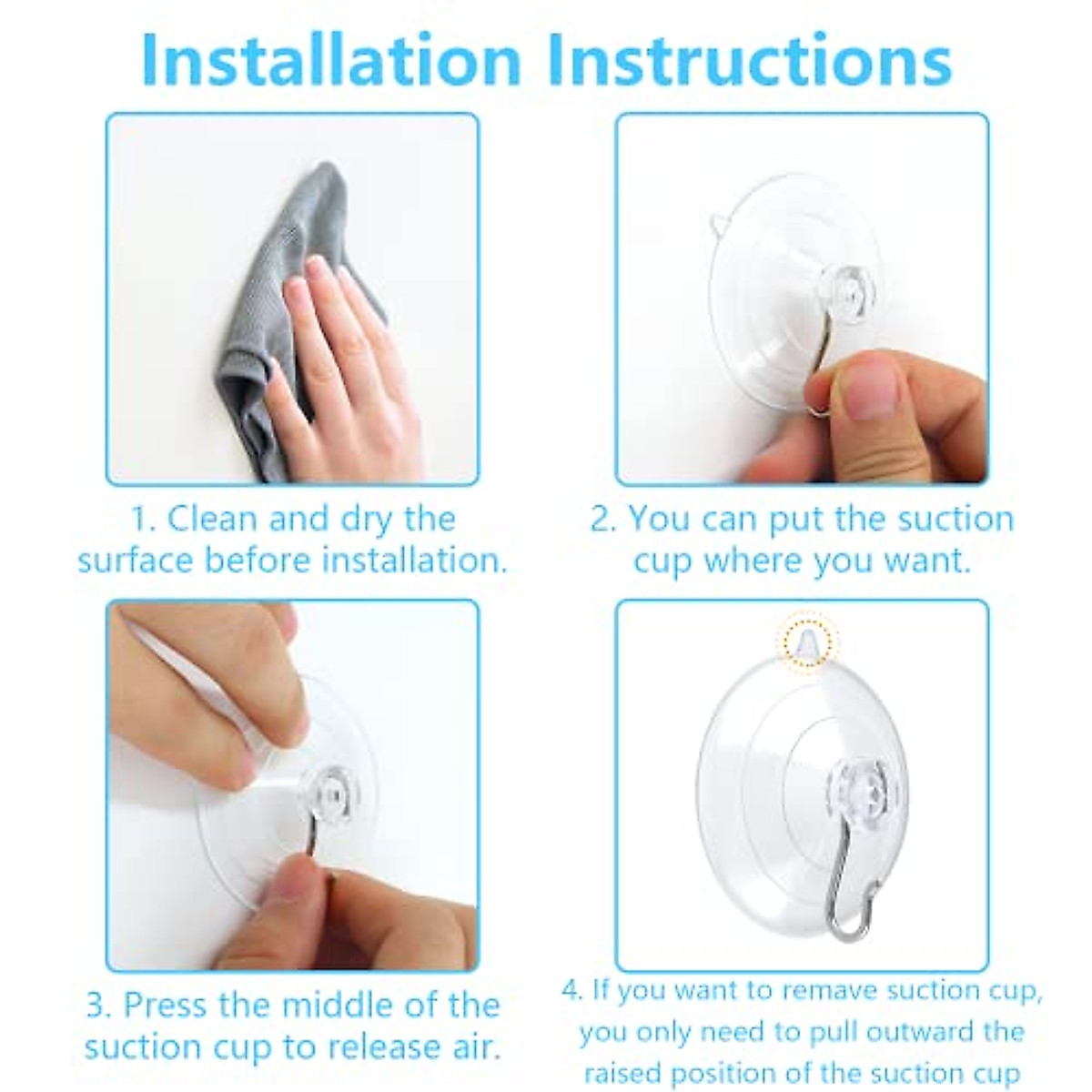 Installation Instructions

1. Clean and dry the surface before installation.

2. You can put the suction cup where you want.

3. Press the middle of the suction cup to release air.

4. If you want to remave suction cup, you only need to pull outward the raised position of the suction cup