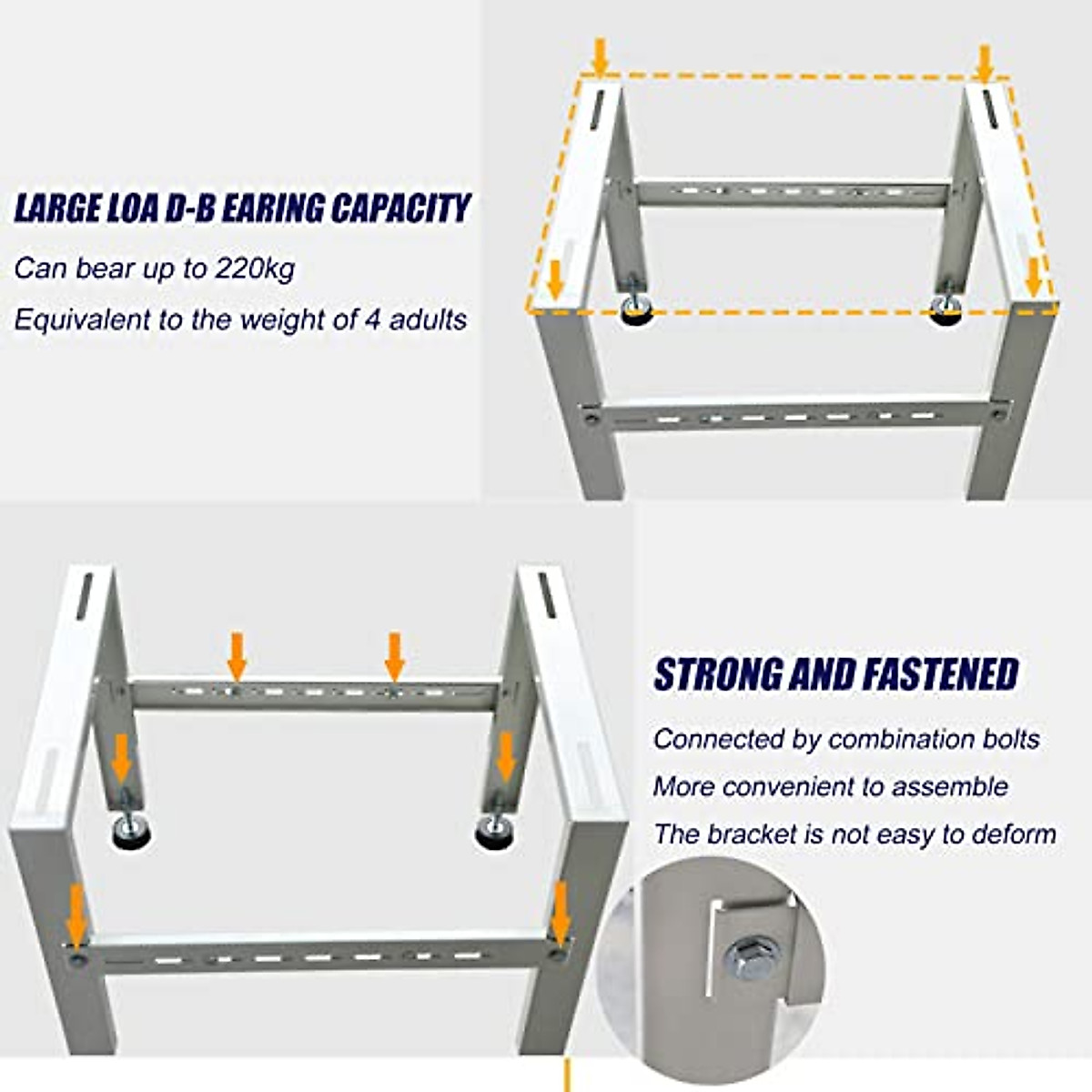 LARGE LOA D-B EARING CAPACITY

Can bear up to 220kg

Equivalent to the weight of 4 adults

STRONG AND FASTENED

Connected by combination bolts

More convenient to assemble

The bracket is not easy to deform